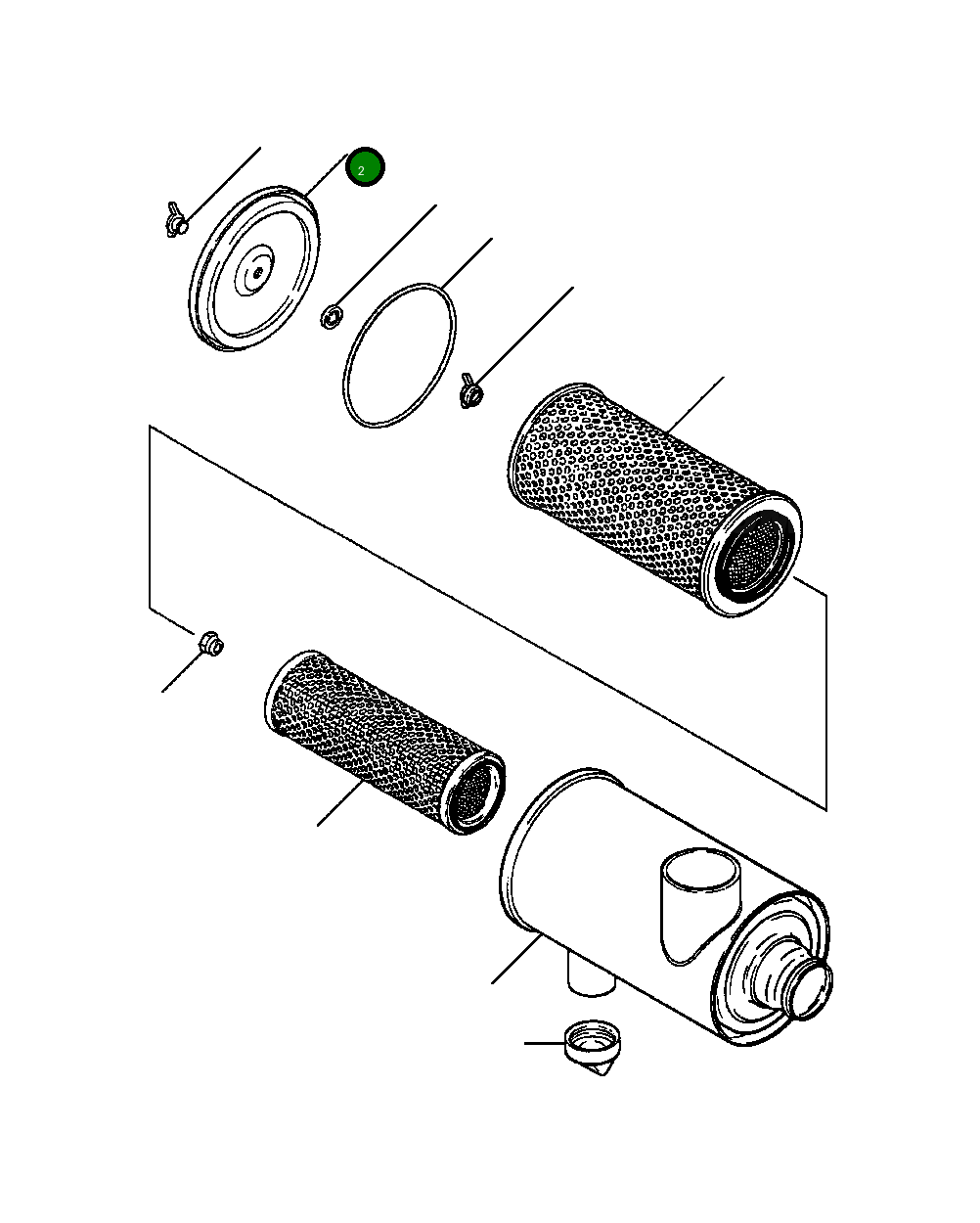 2