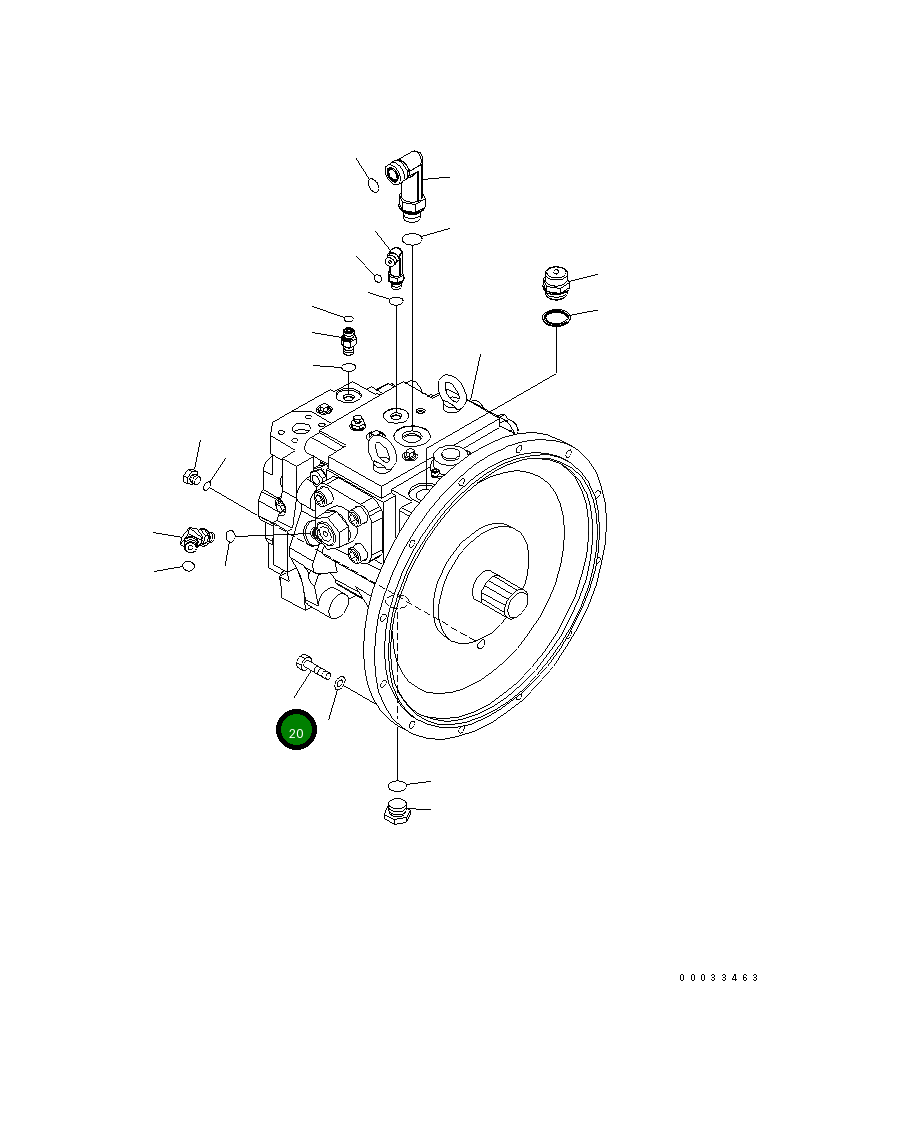 20

00033463