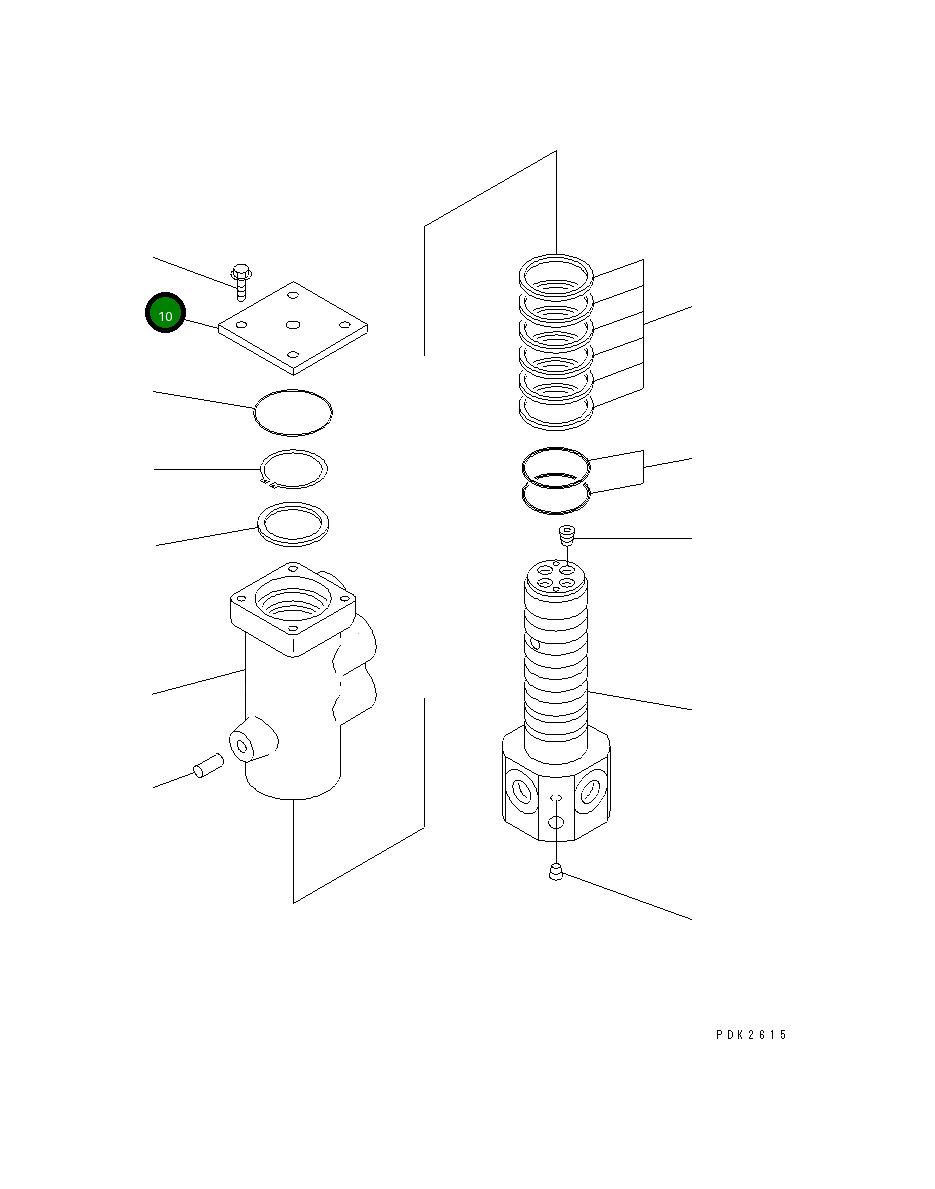 10

PDK2615