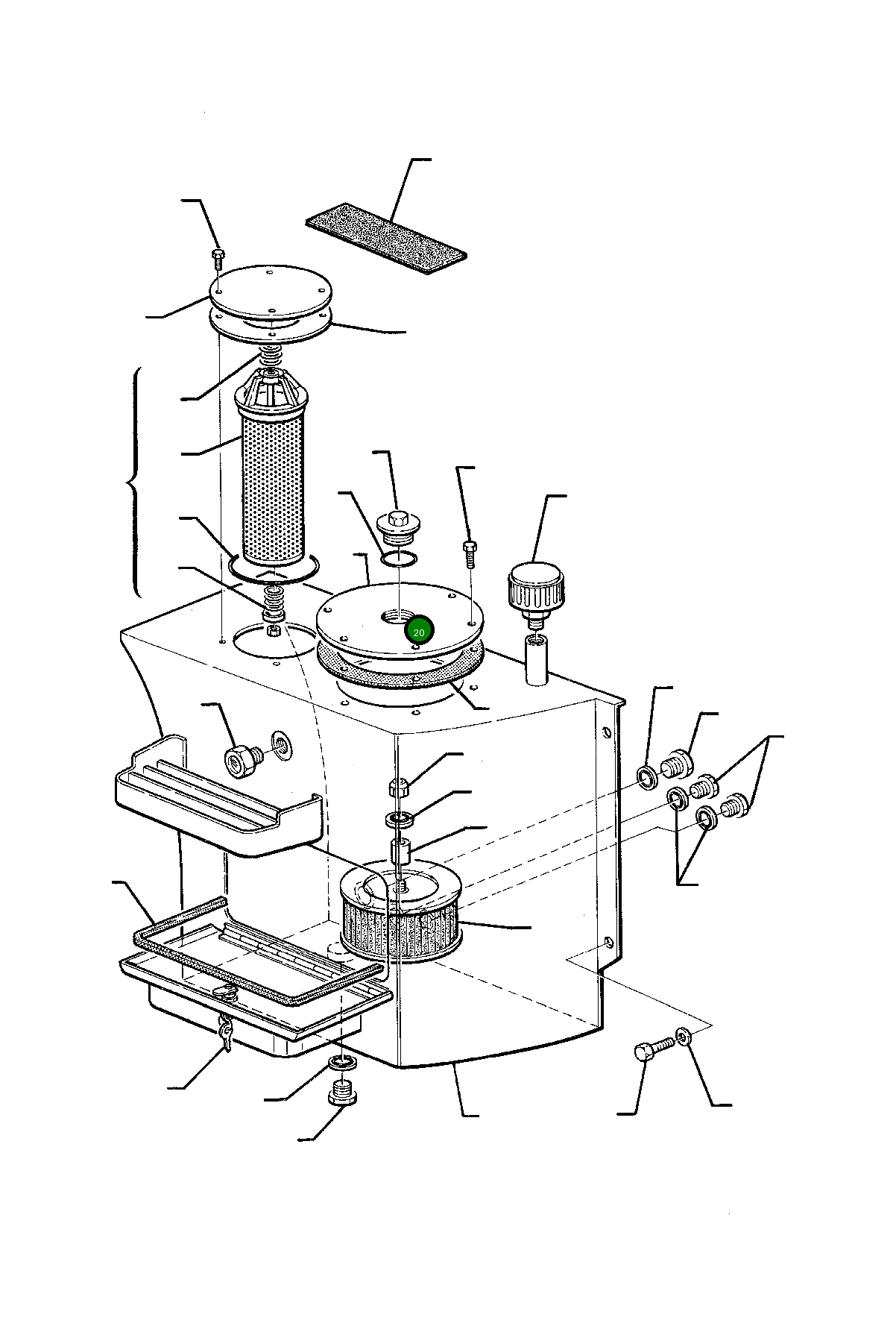 20