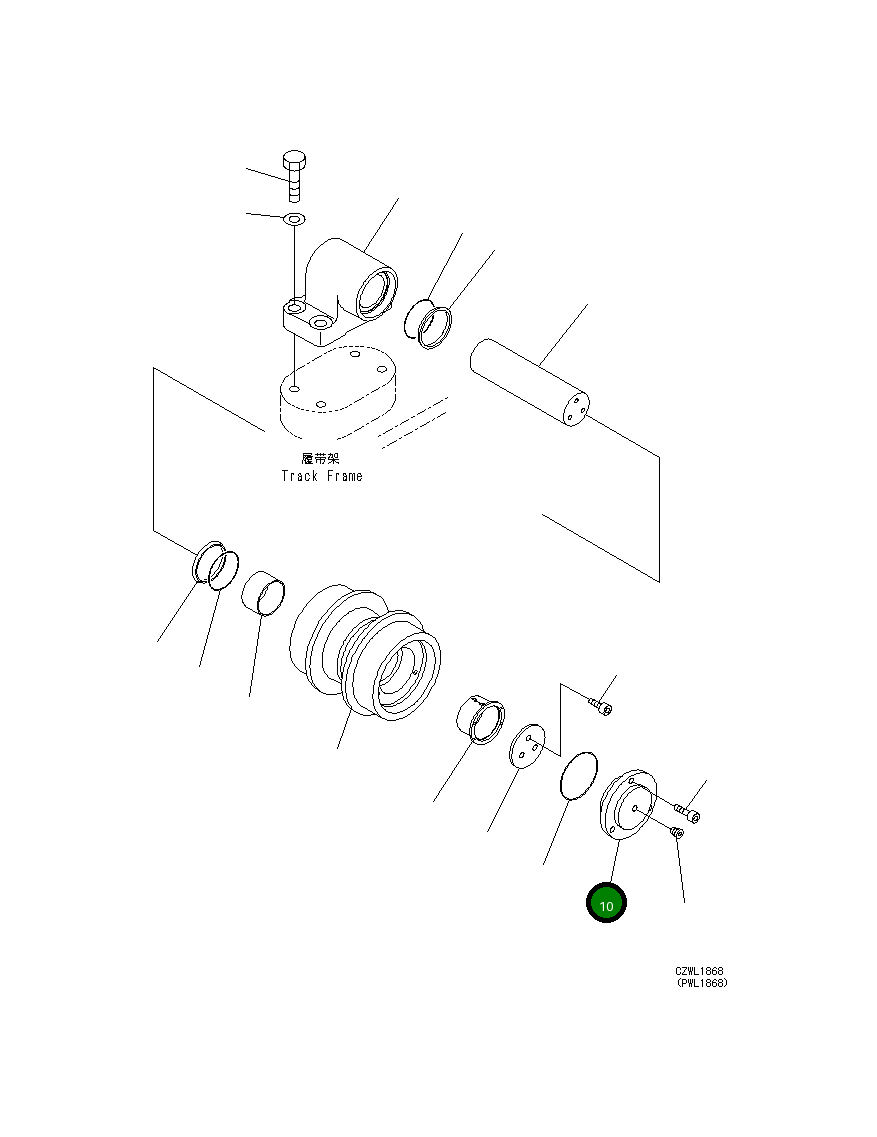 履带架
Track Frame

10

CZWL1868
(PWL1868)