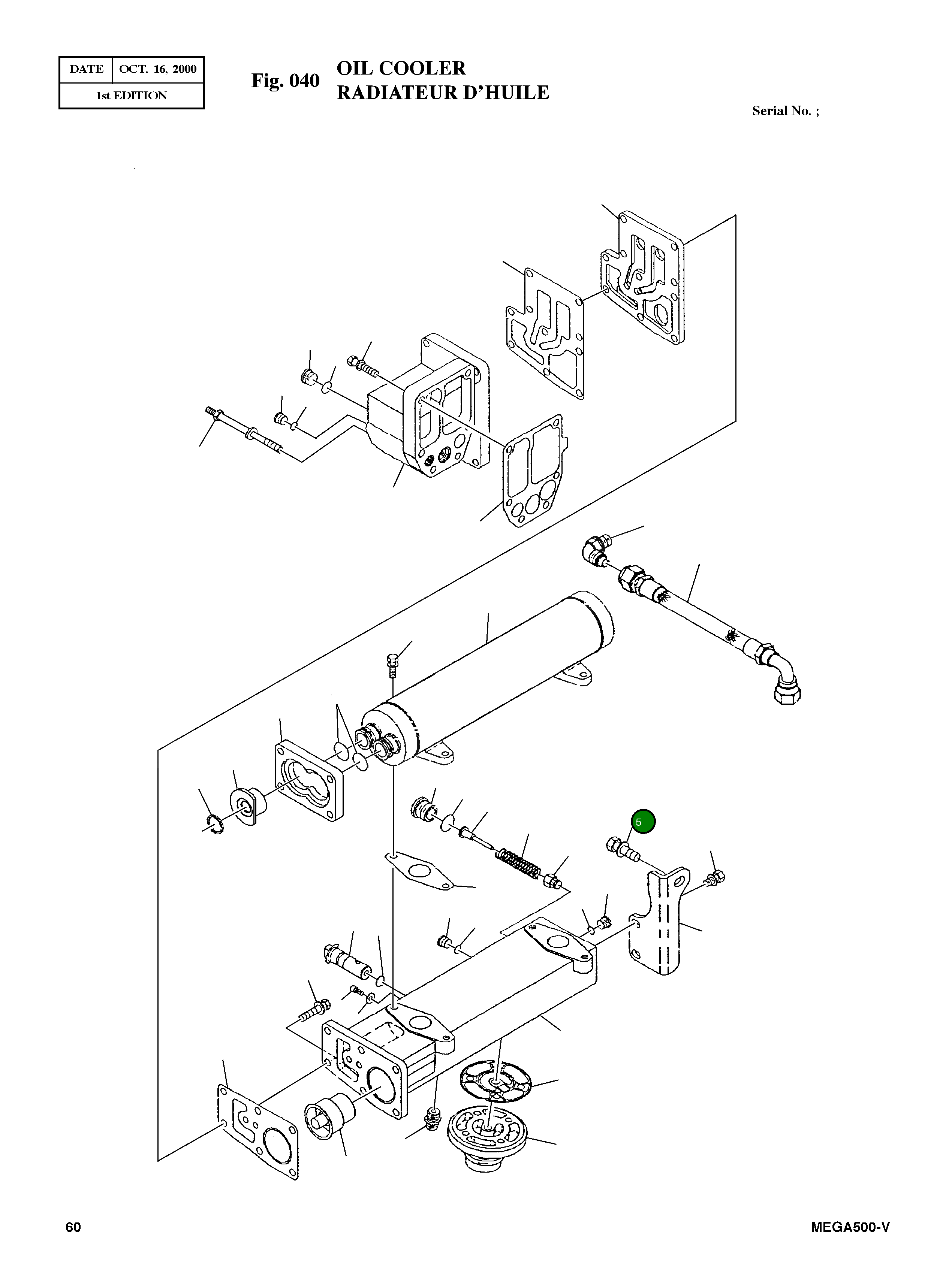 | DATE | OCT. 16, 2000 |
|---|---|
| 1st EDITION | |

Fig. 040 OIL COOLER
RADIATEUR D'HUILE

Serial No. ;

5

60

MEGA500-V