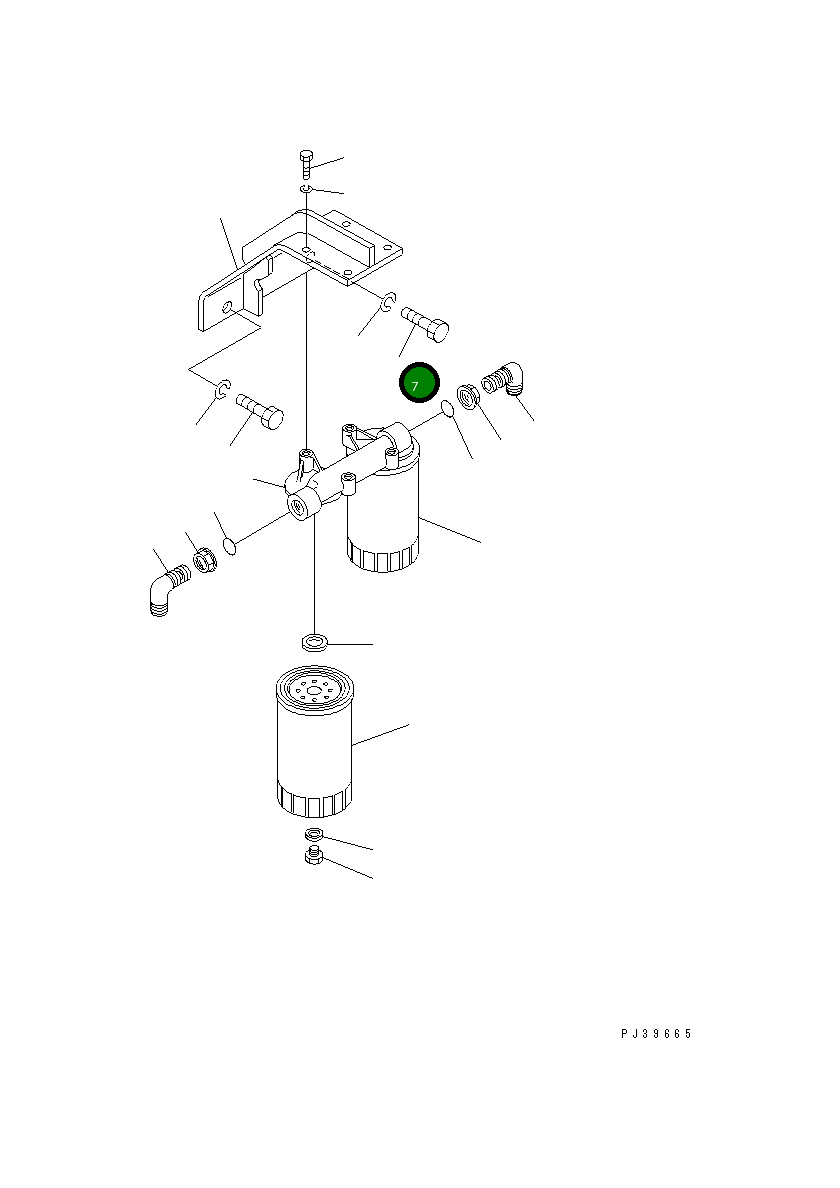 7

PJ39665