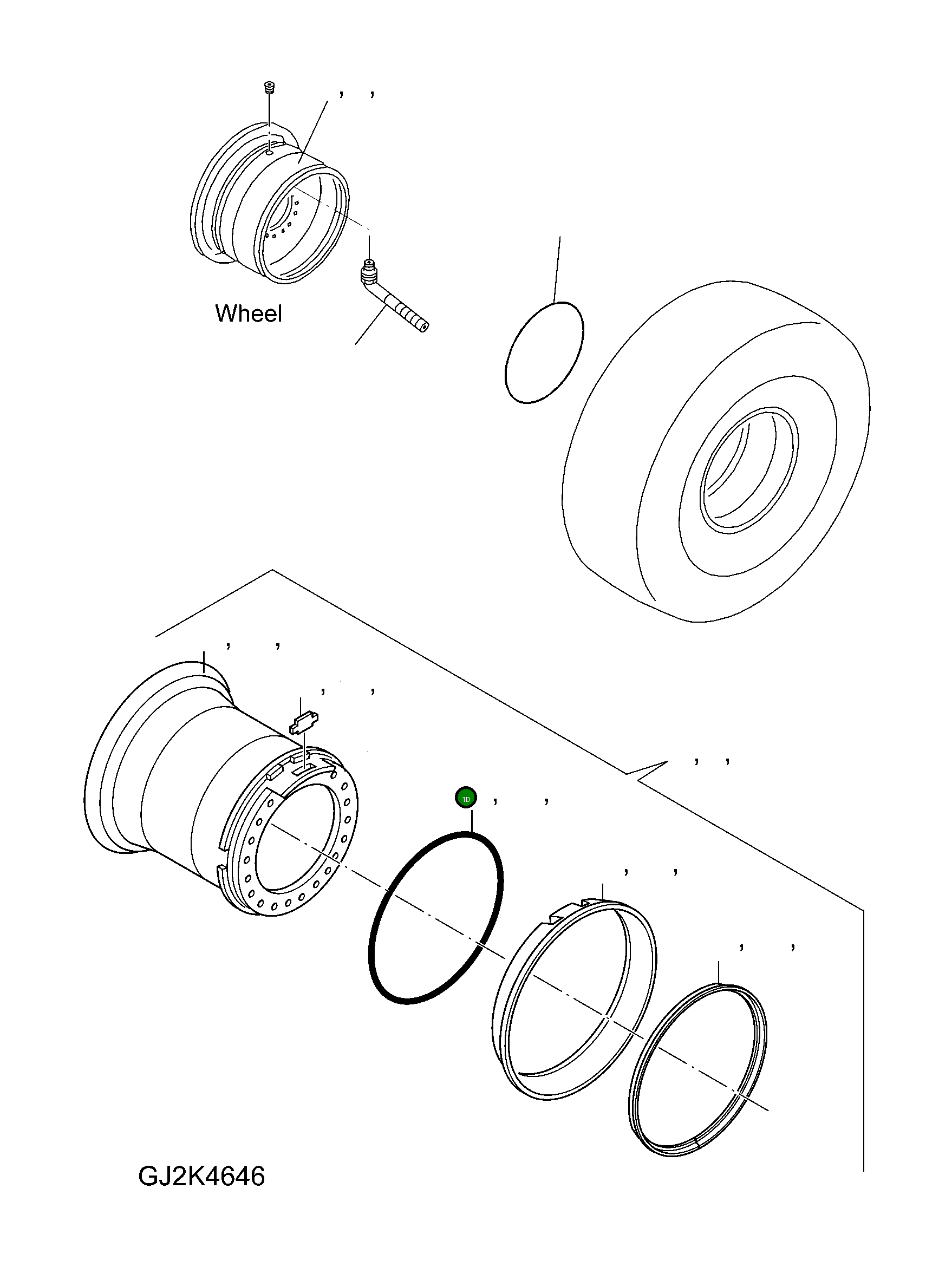 , ,

Wheel

, ,

, ,

, ,

1D , ,

, ,

, ,

GJ2K4646