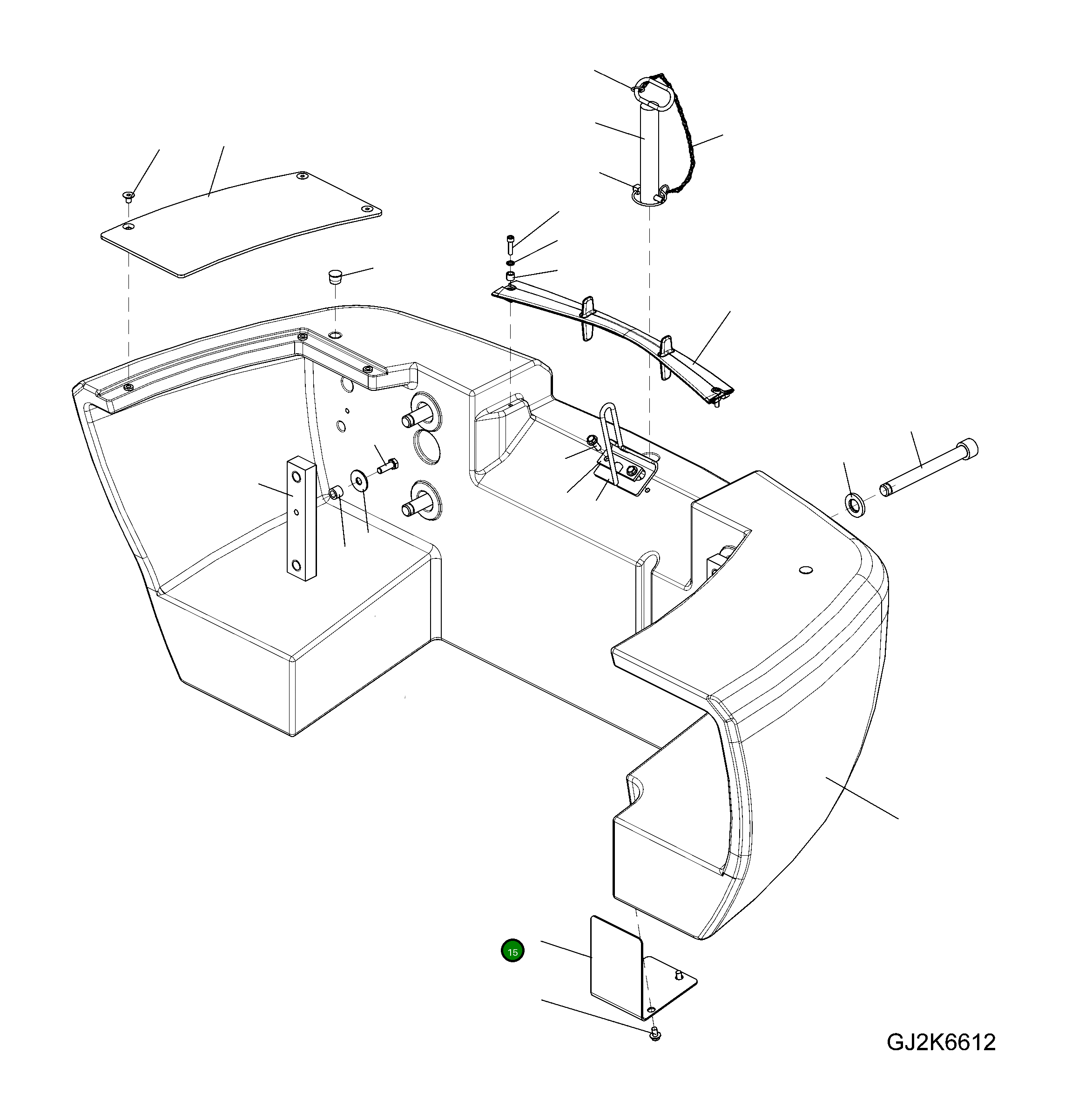 15

GJ2K6612