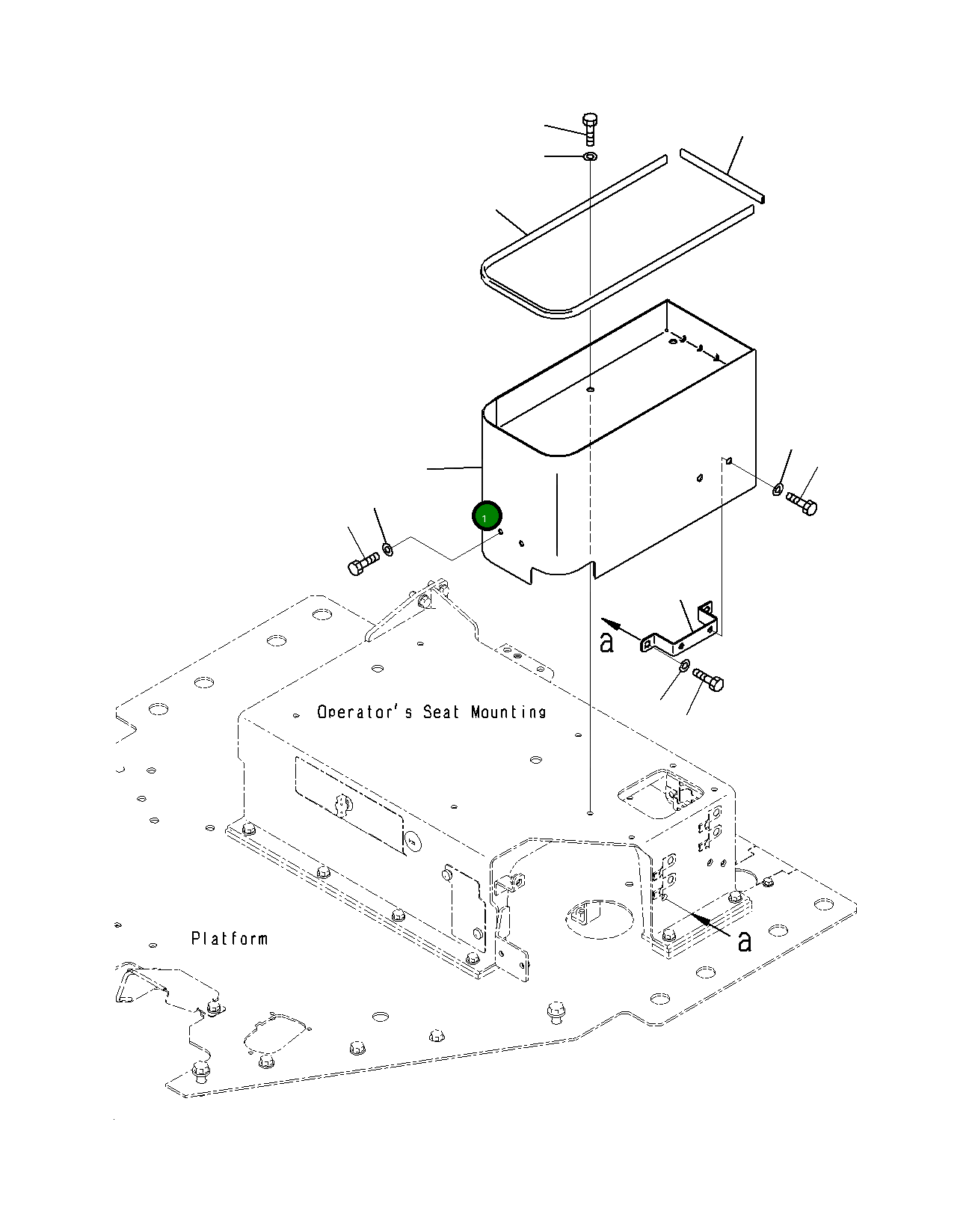 1

a

Operator's Seat Mounting

a

Platform