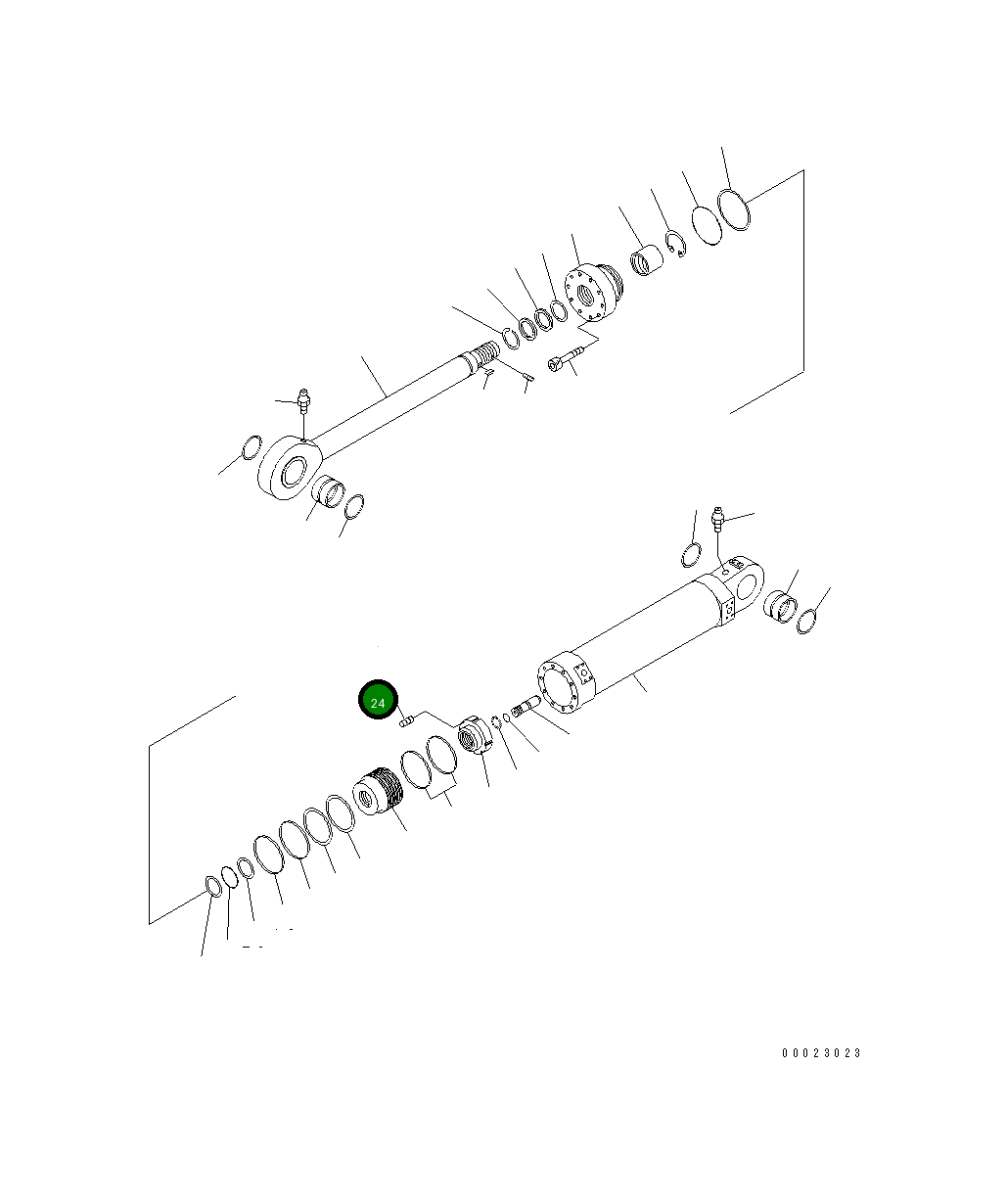 24

00023023