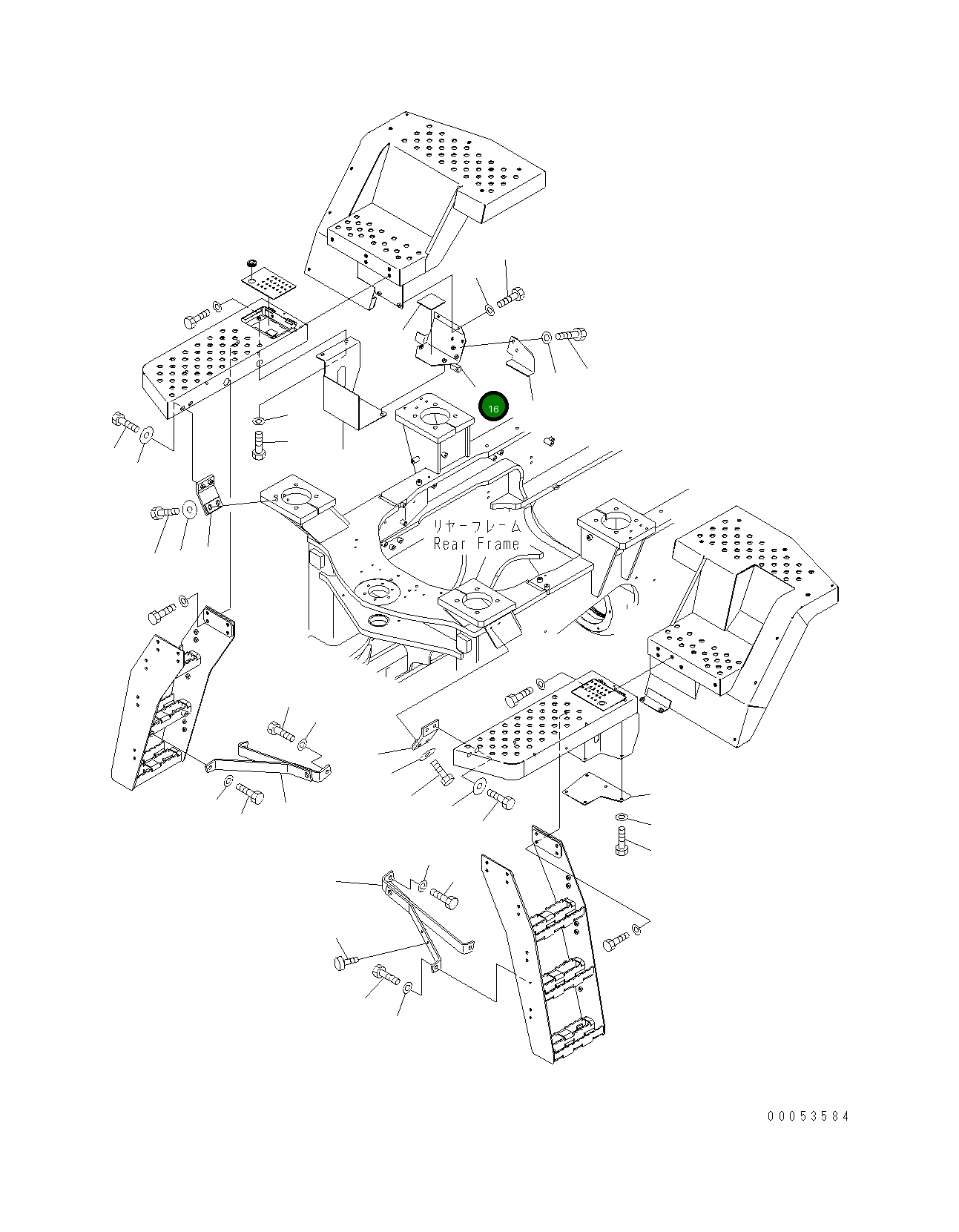 16

リヤーフレーム
Rear Frame

00053584