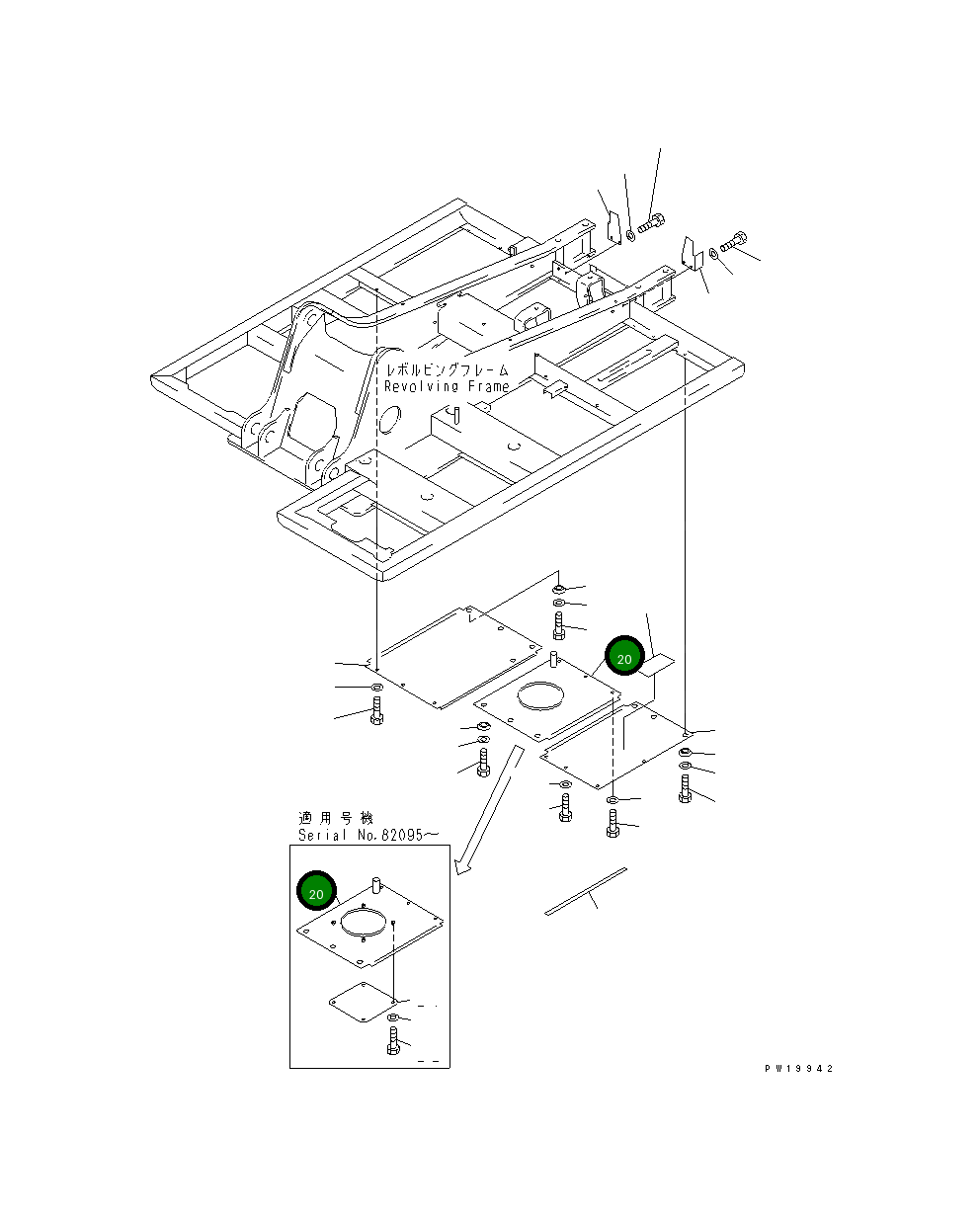 レボルビングフレーム
Revolving Frame

20

適用号機
Serial No.82095～

20

PW19942