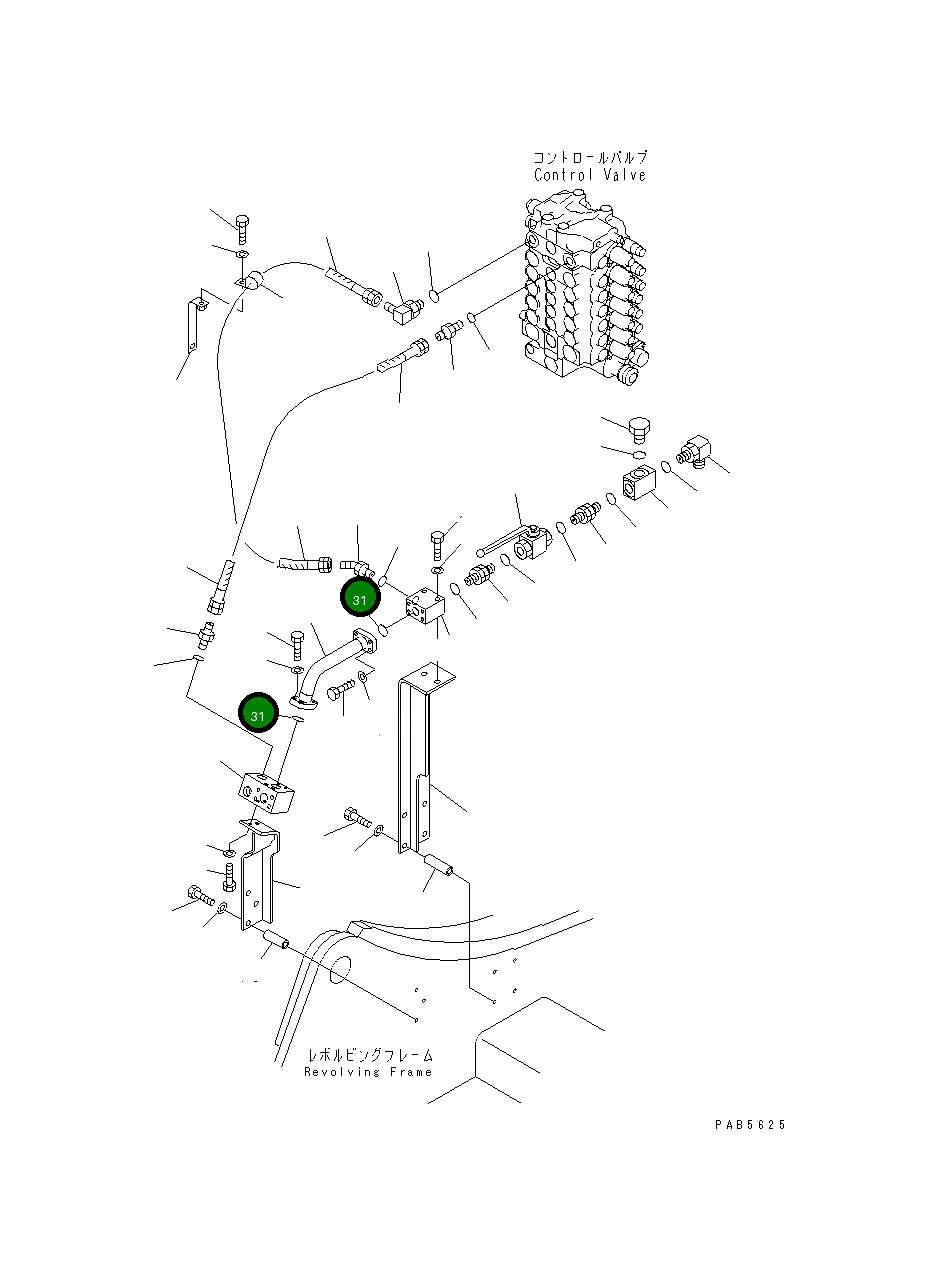 コントロールバルブ
Control Valve

31

31

レボルビングフレーム
Revolving Frame

PAB5625