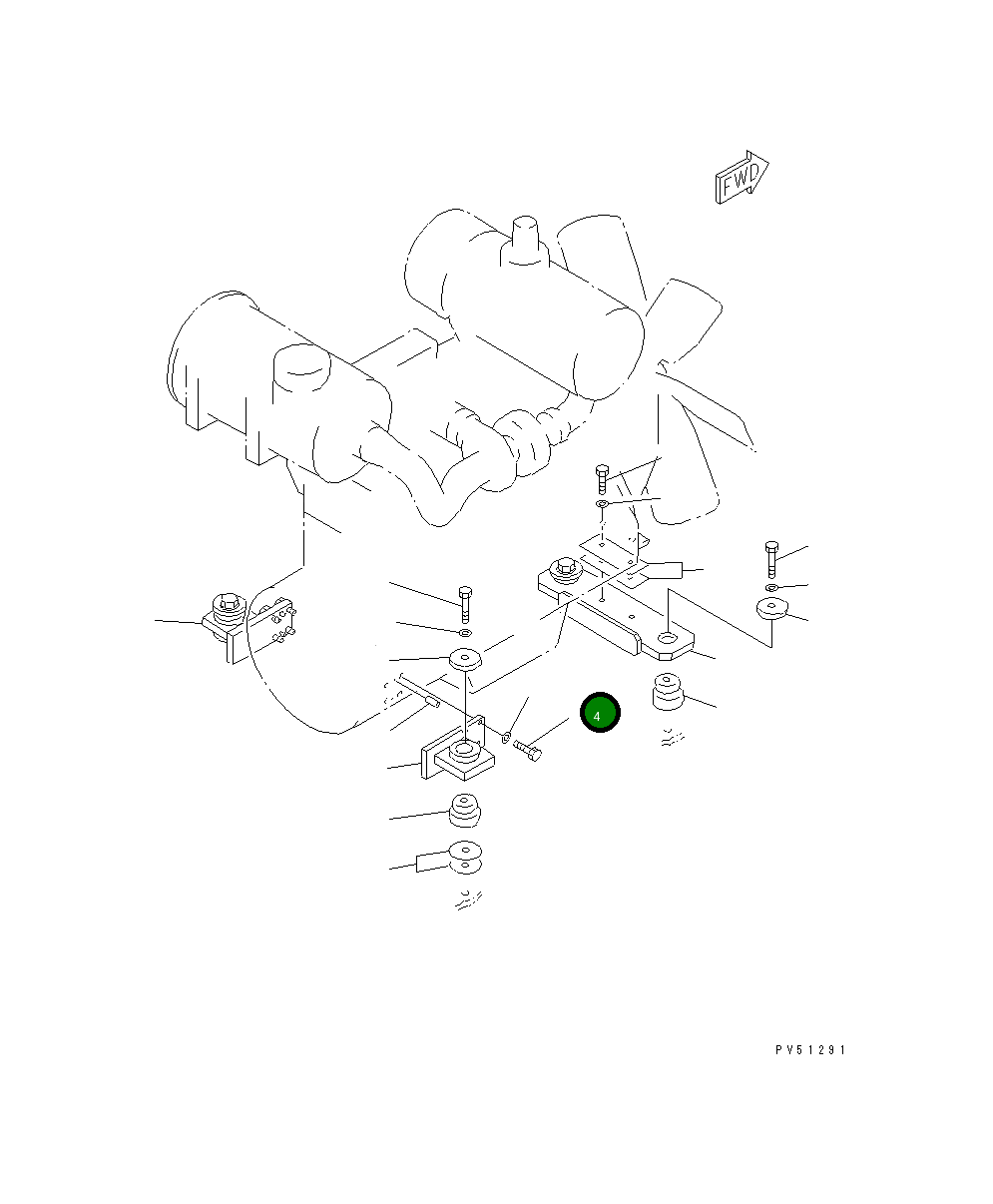 FWD

4

PV51291