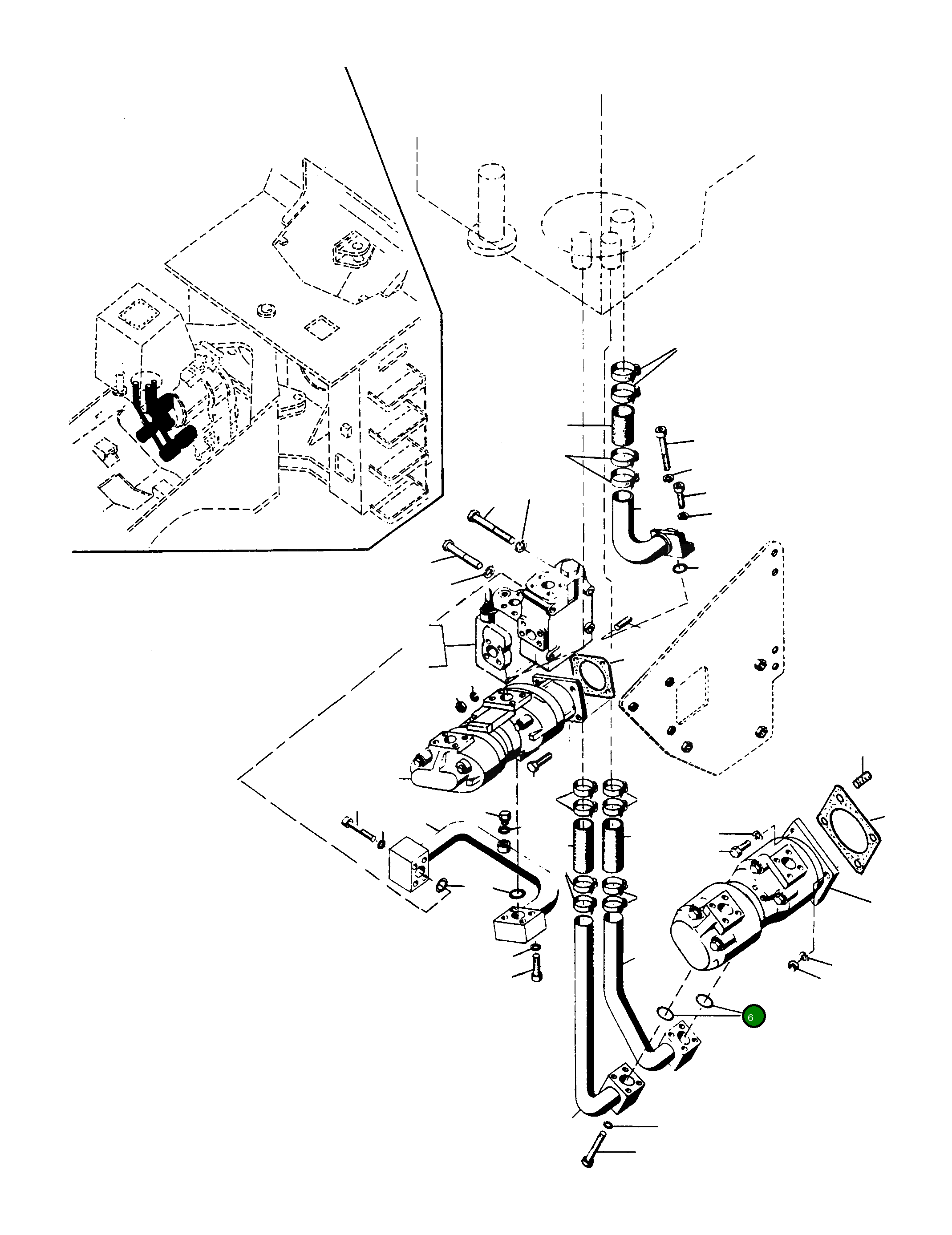 6