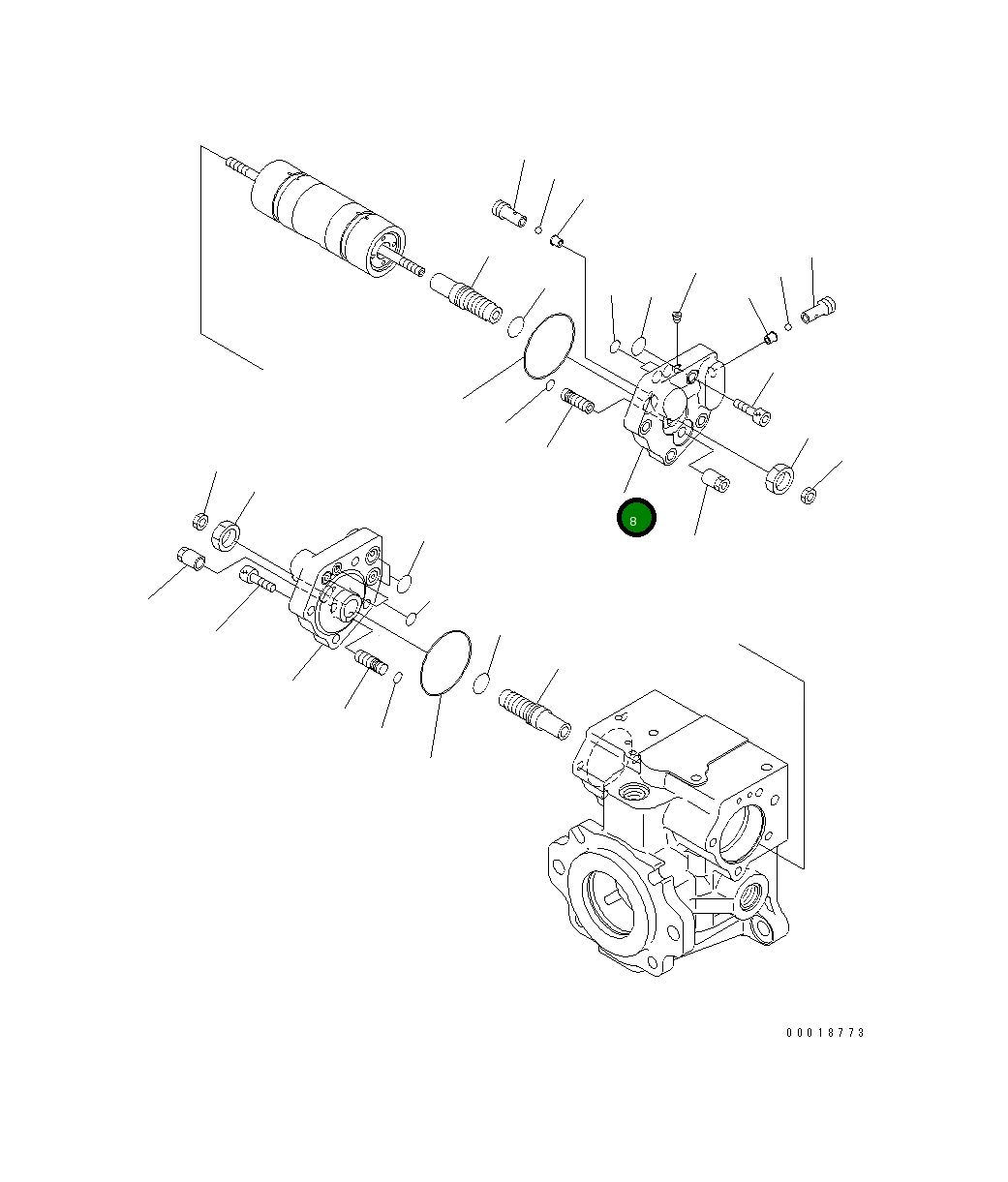 8

00018773