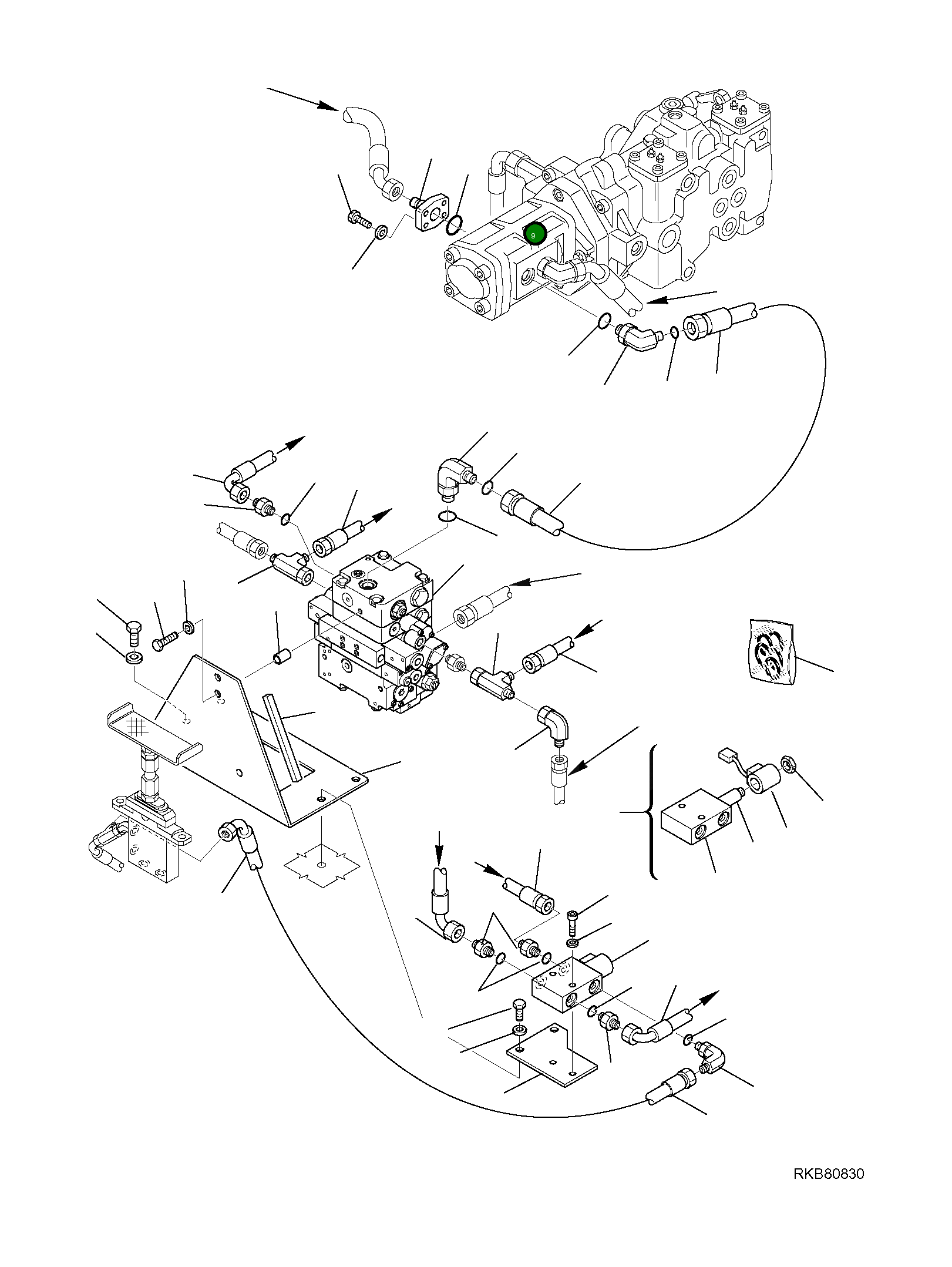 9

RKB80830