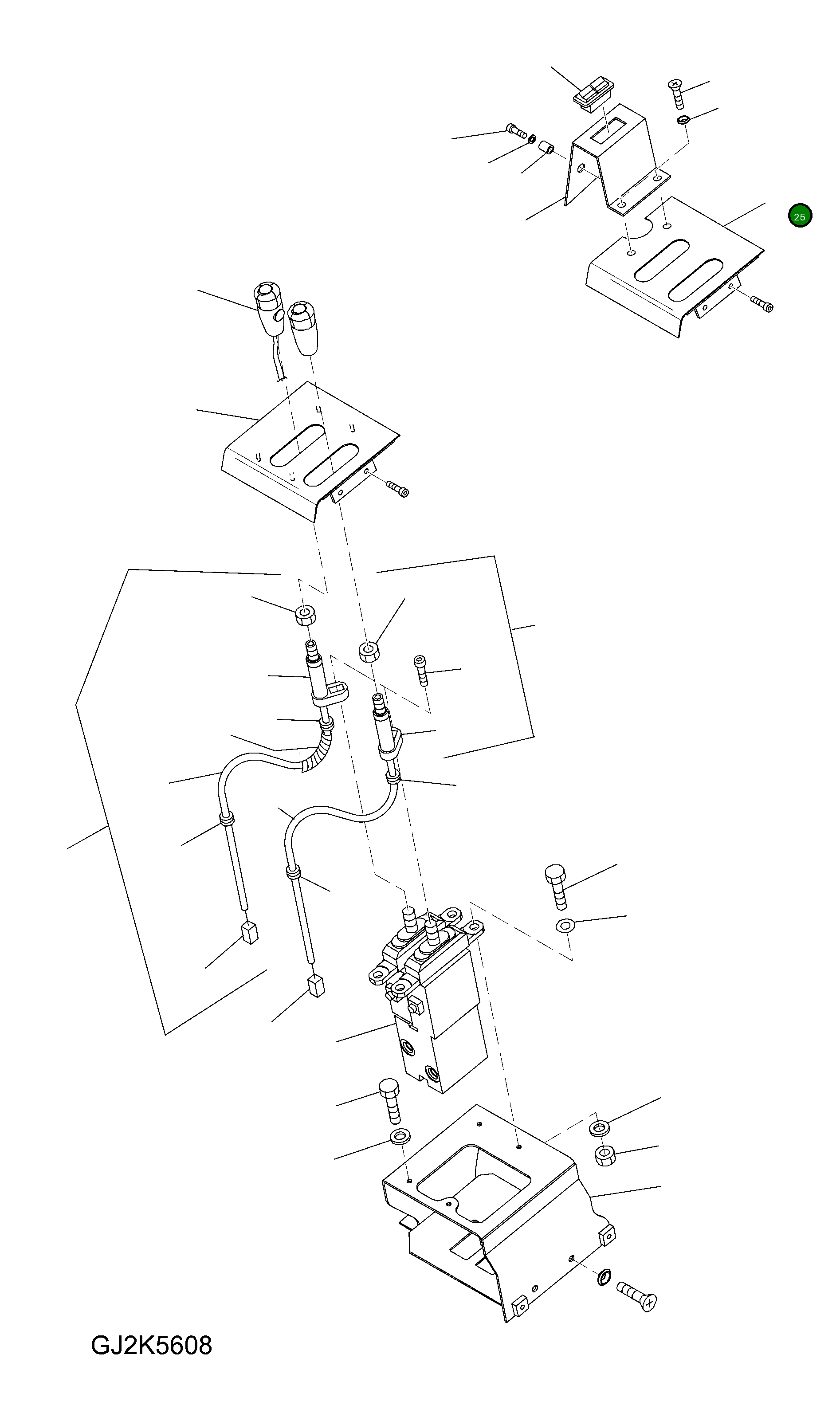 25

GJ2K5608