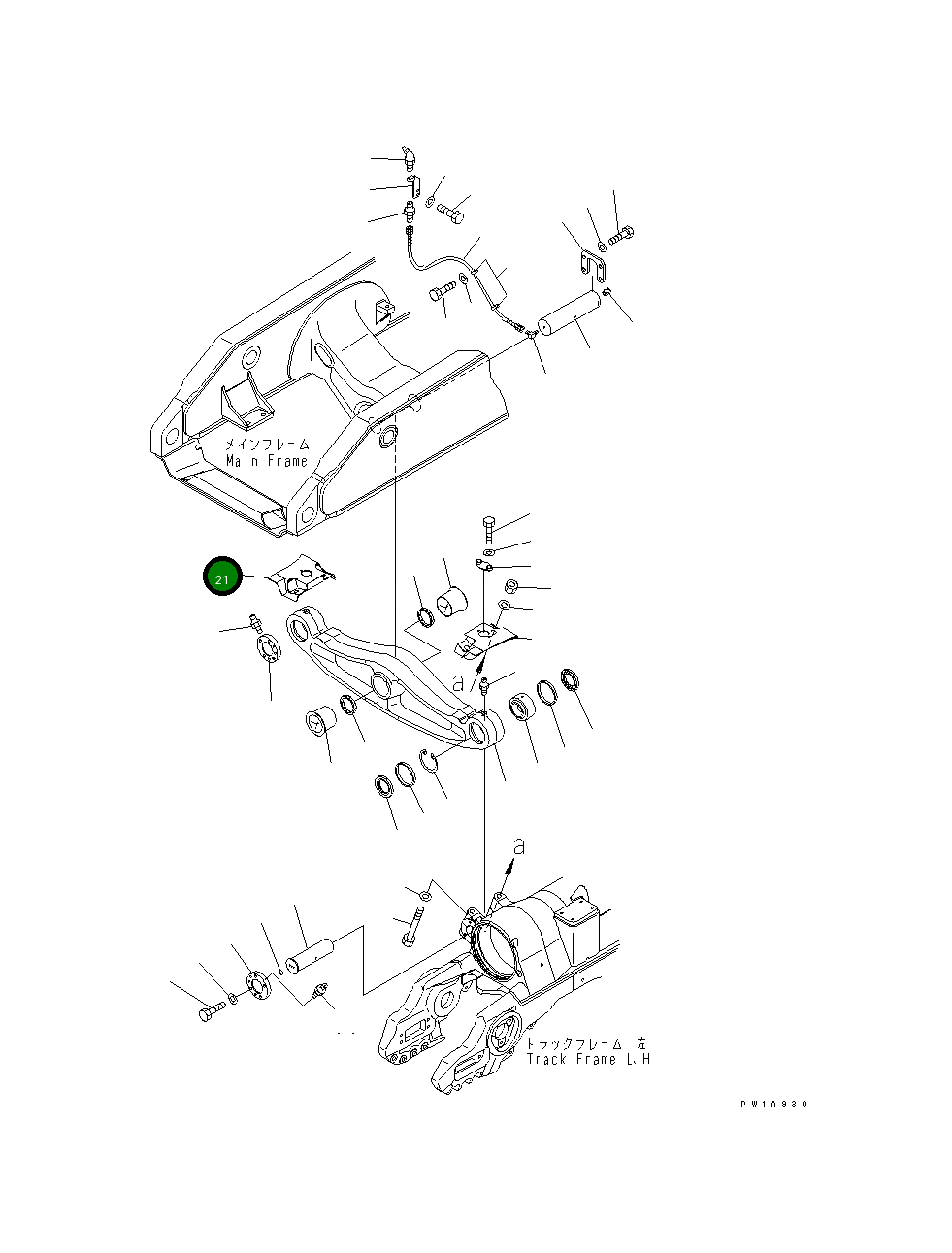 メインフレーム
Main Frame

21

a

a

トラックフレーム 左
Track Frame L.H

PW1A930