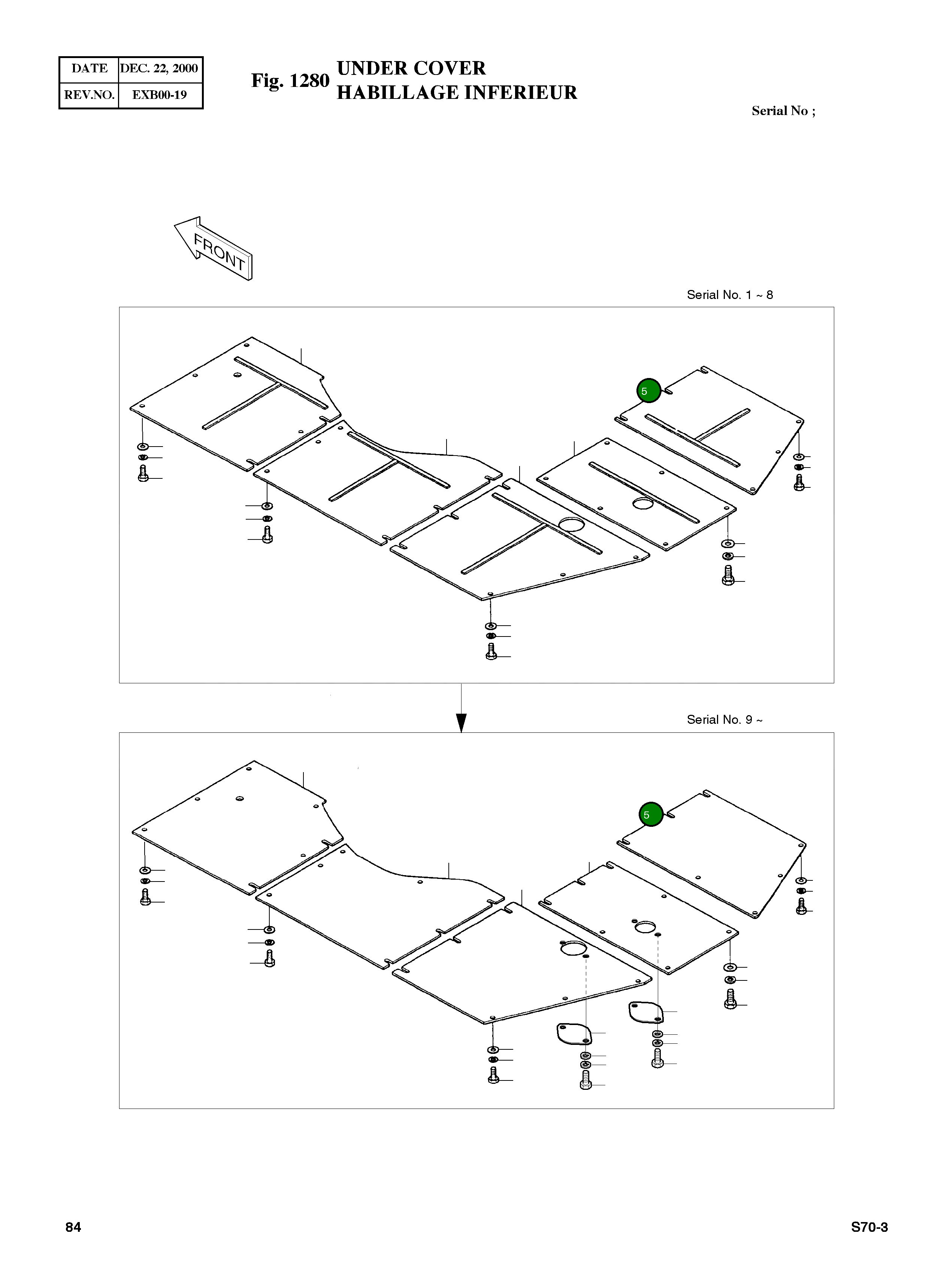 | DATE | DEC. 22, 2000 |
|---|---|
| REV.NO. | EXB00-19 |

Fig. 1280 UNDER COVER
HABILLAGE INFERIEUR

Serial No ;

FRONT

Serial No. 1 ~ 8

5

Serial No. 9 ~

5

84

S70-3