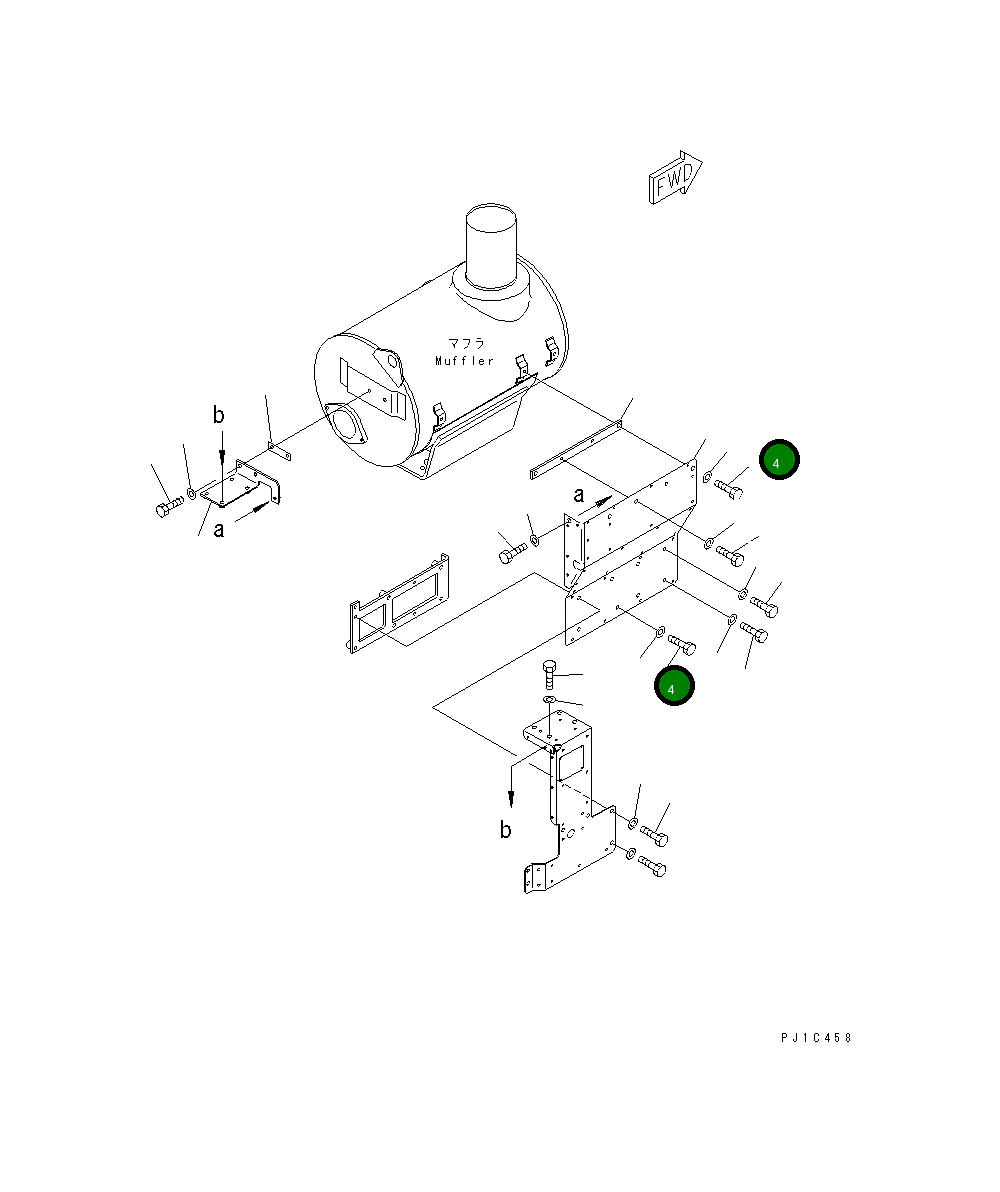 FWD

マフラ
Muffler

b

a

a

4

4

b

PJ1C458