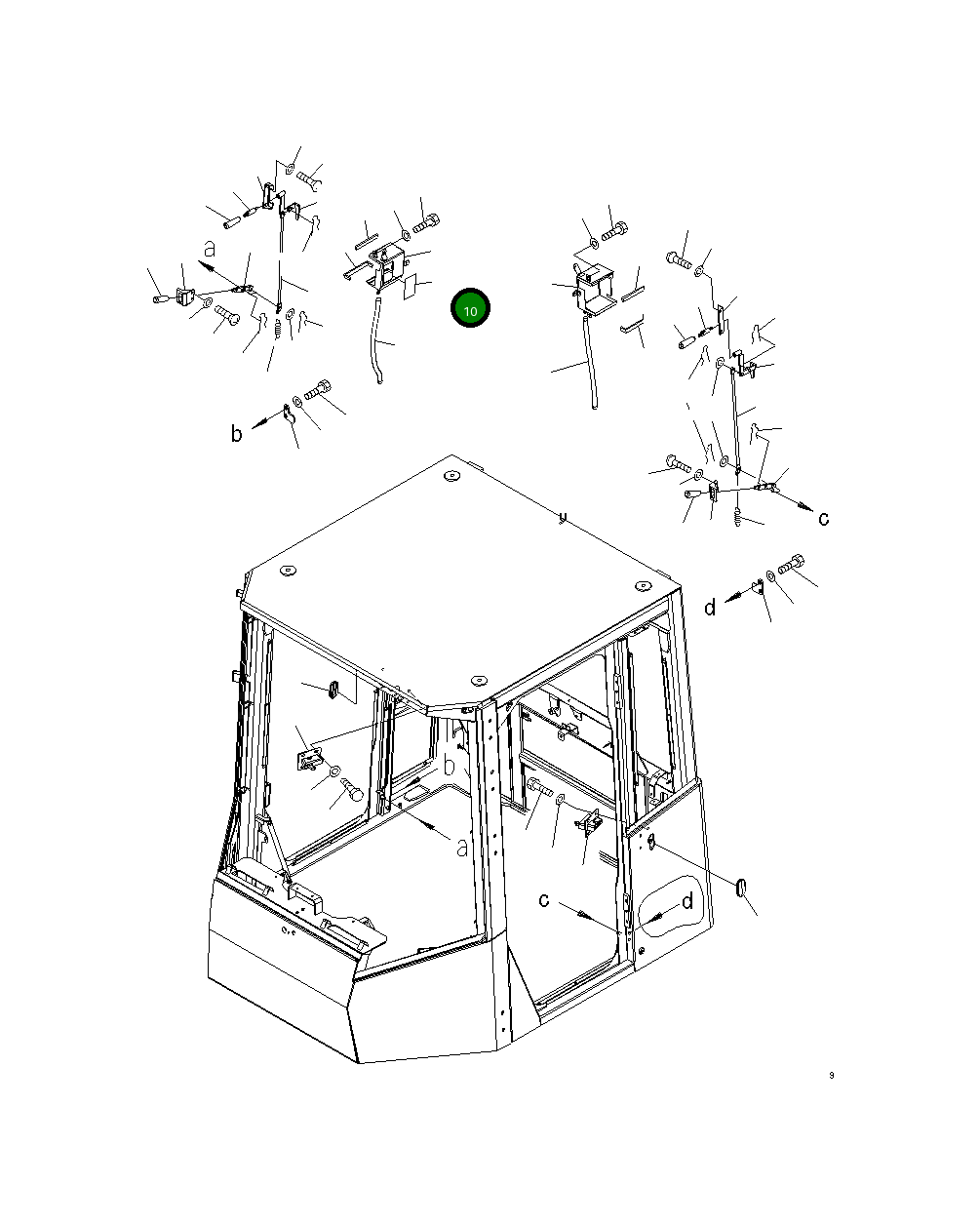 a
10
b
c
d
b
a
c
d
9