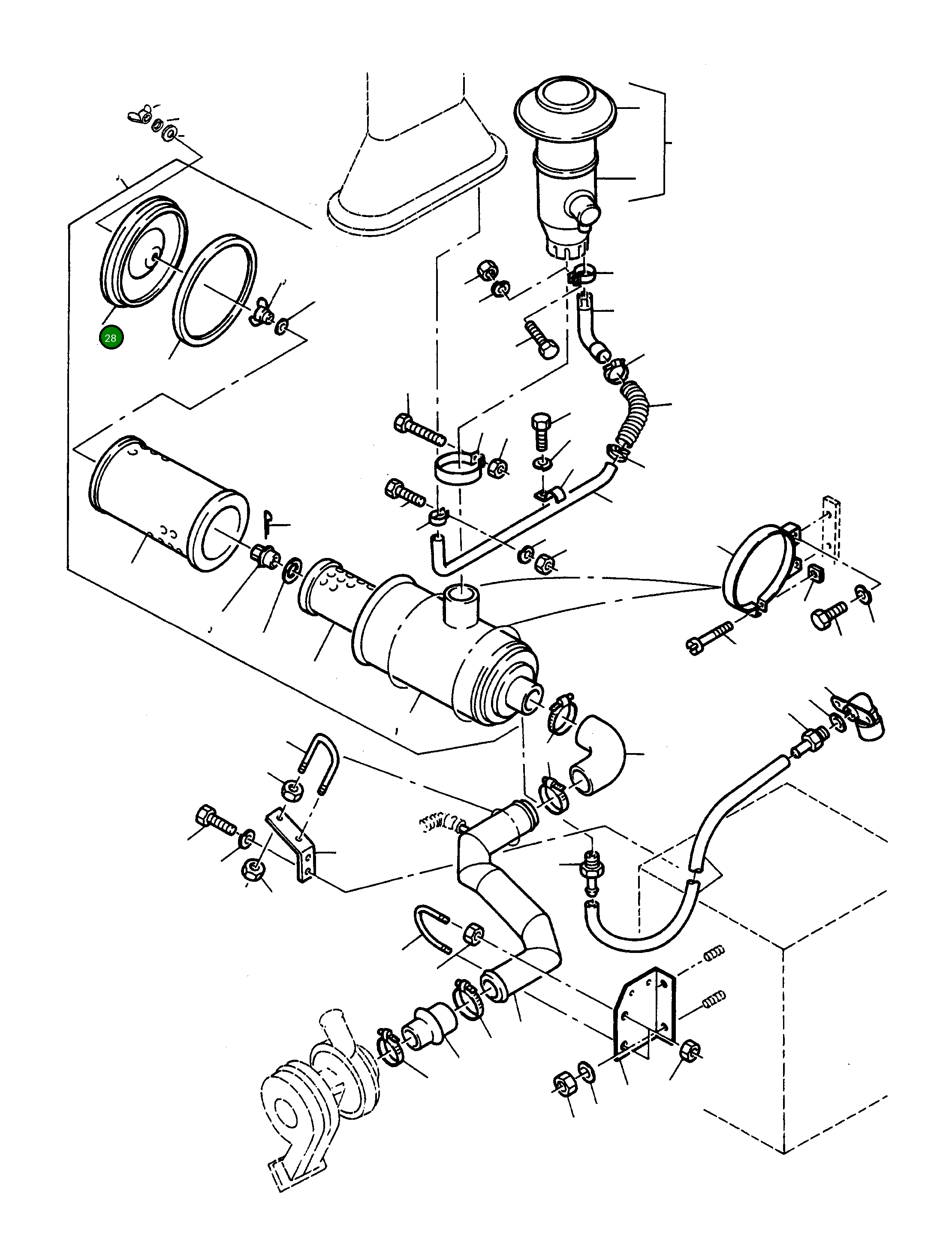 28