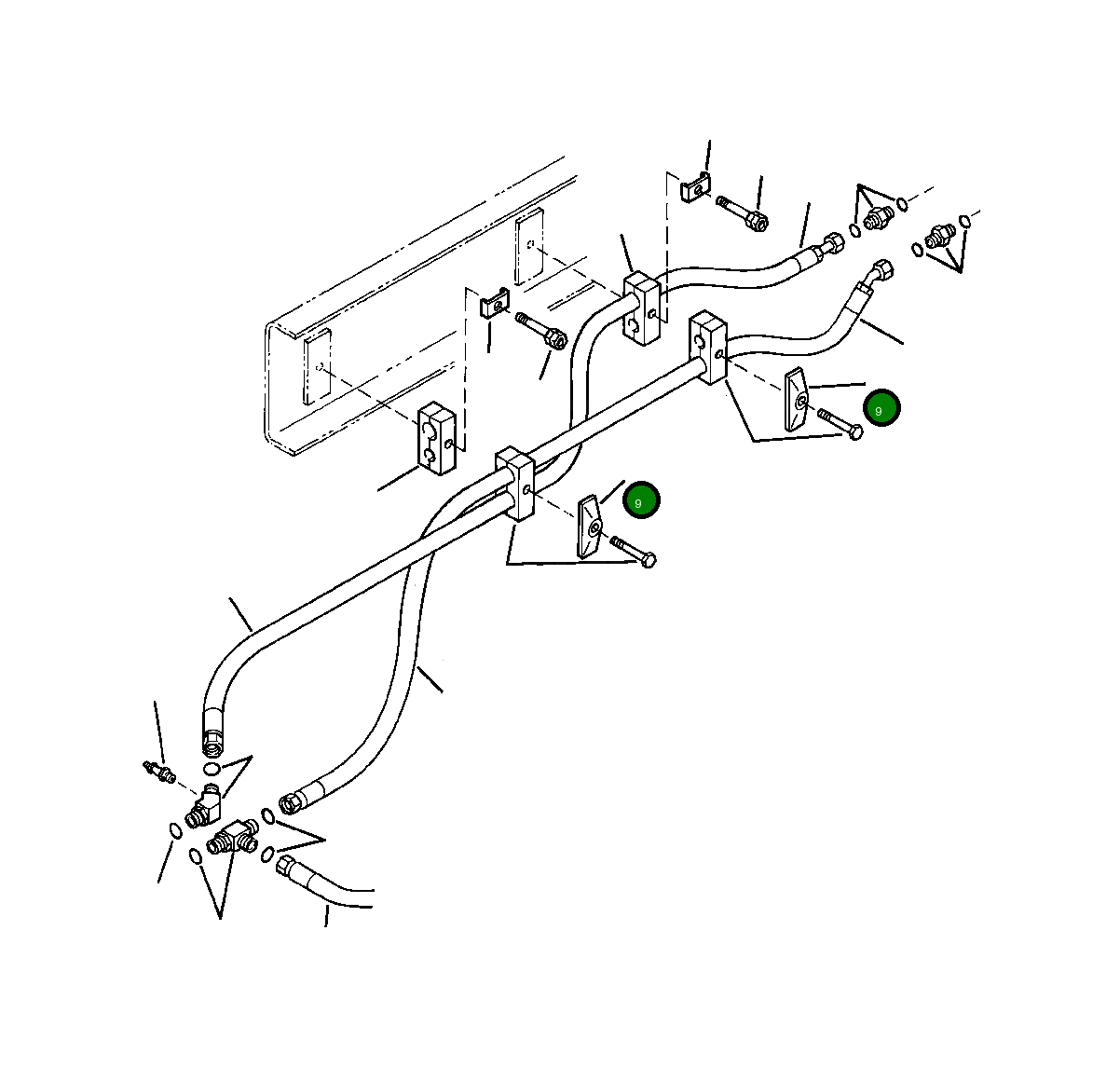 9

9