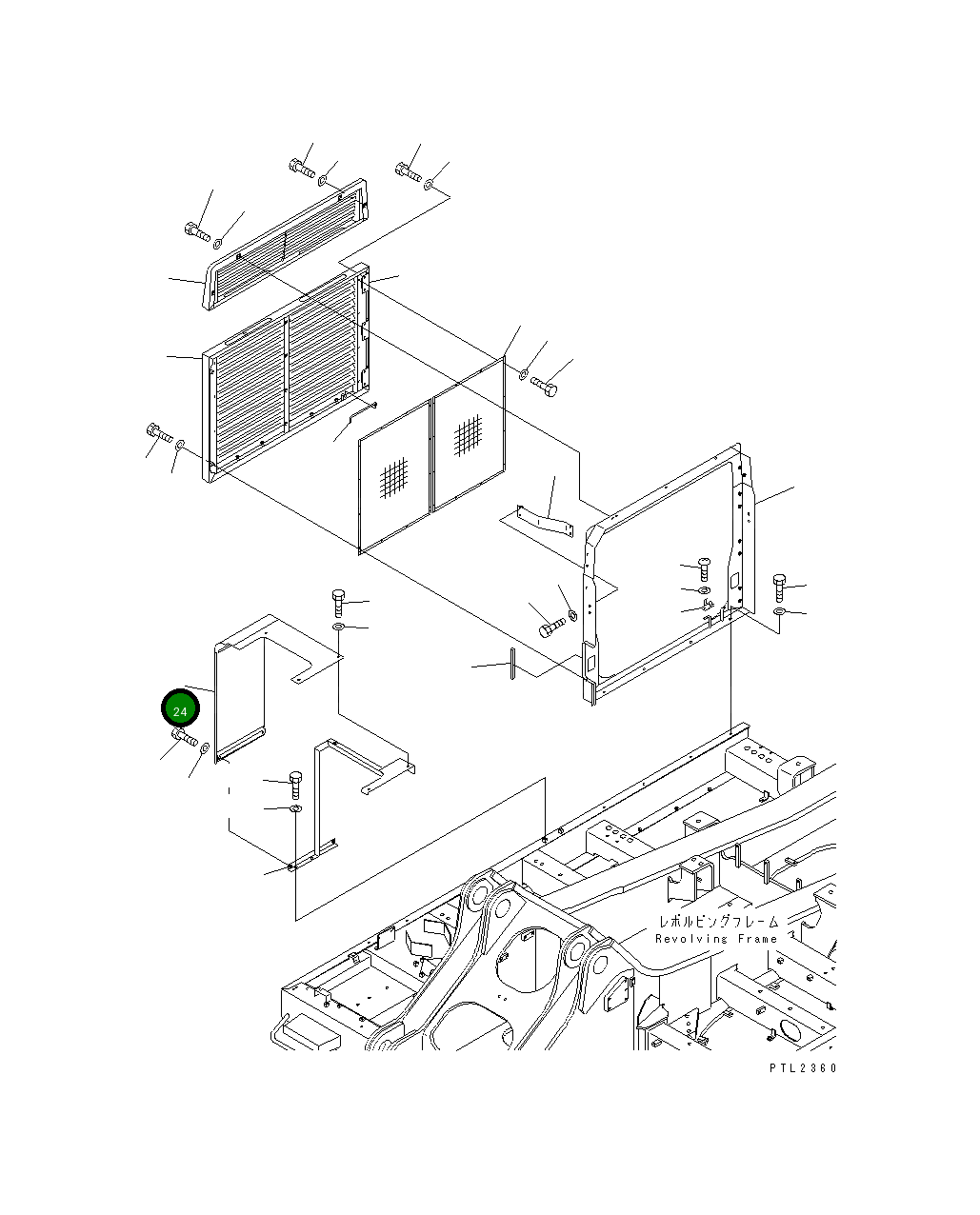 24

レボルビングフレーム
Revolving Frame

PTL2360