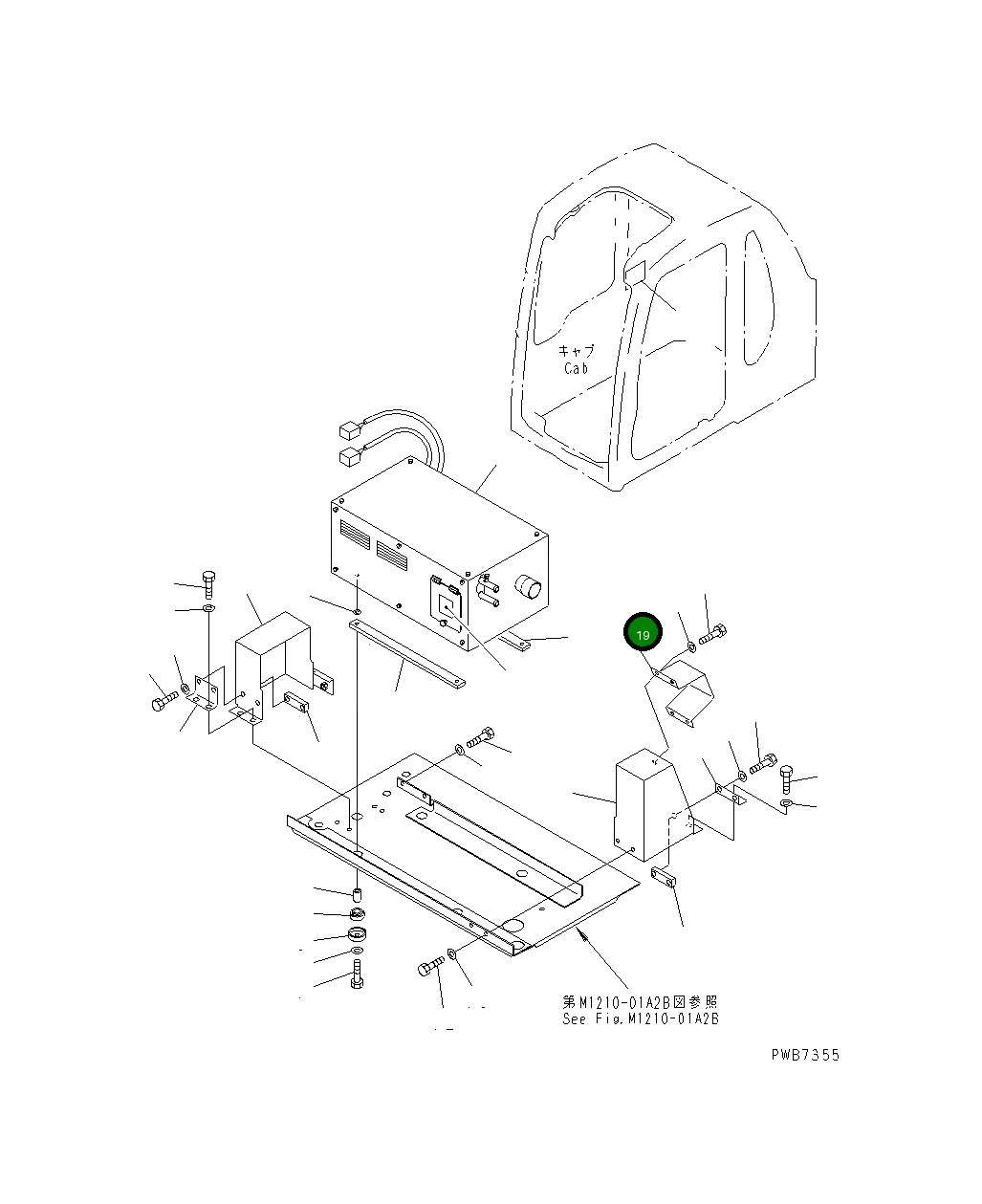 キャブ
Cab

19

第M1210-01A2B図参照
See Fig.M1210-01A2B

PWB7355