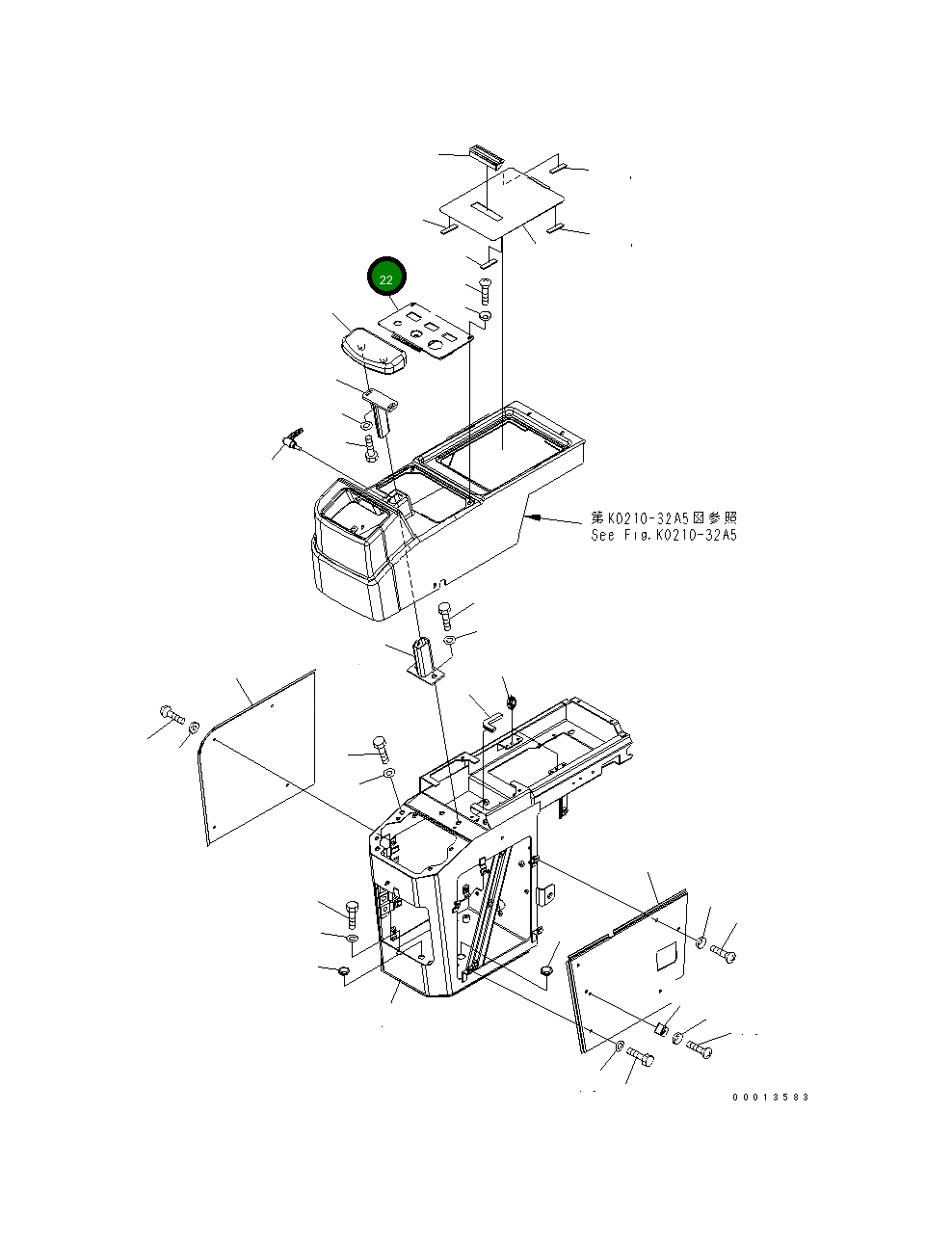 22

第K0210-32A5図参照
See Fig.K0210-32A5

00013583