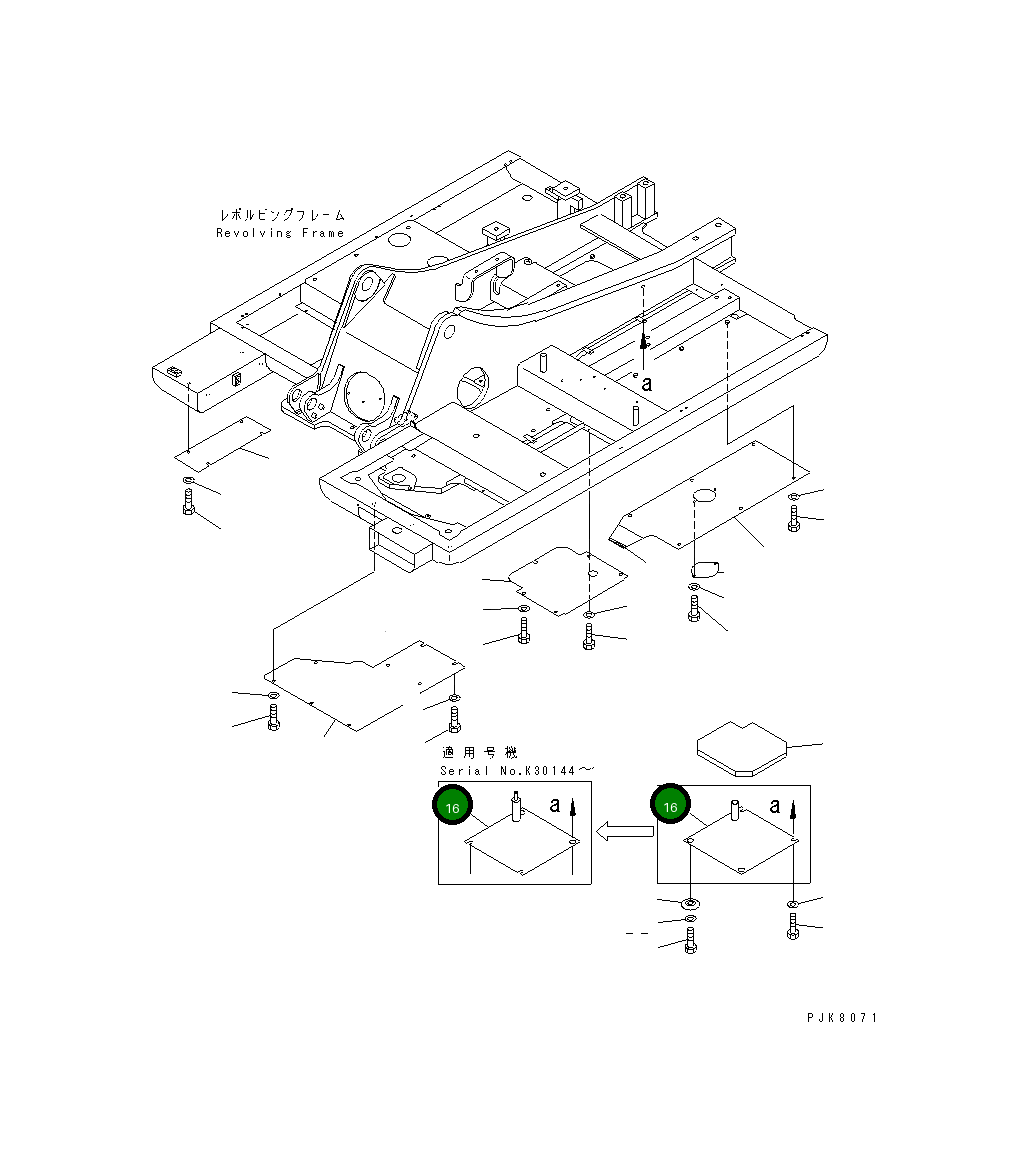 レボルビングフレーム
Revolving Frame

a

適用号機
Serial No.K30144～

16

a

16

a

PJK8071