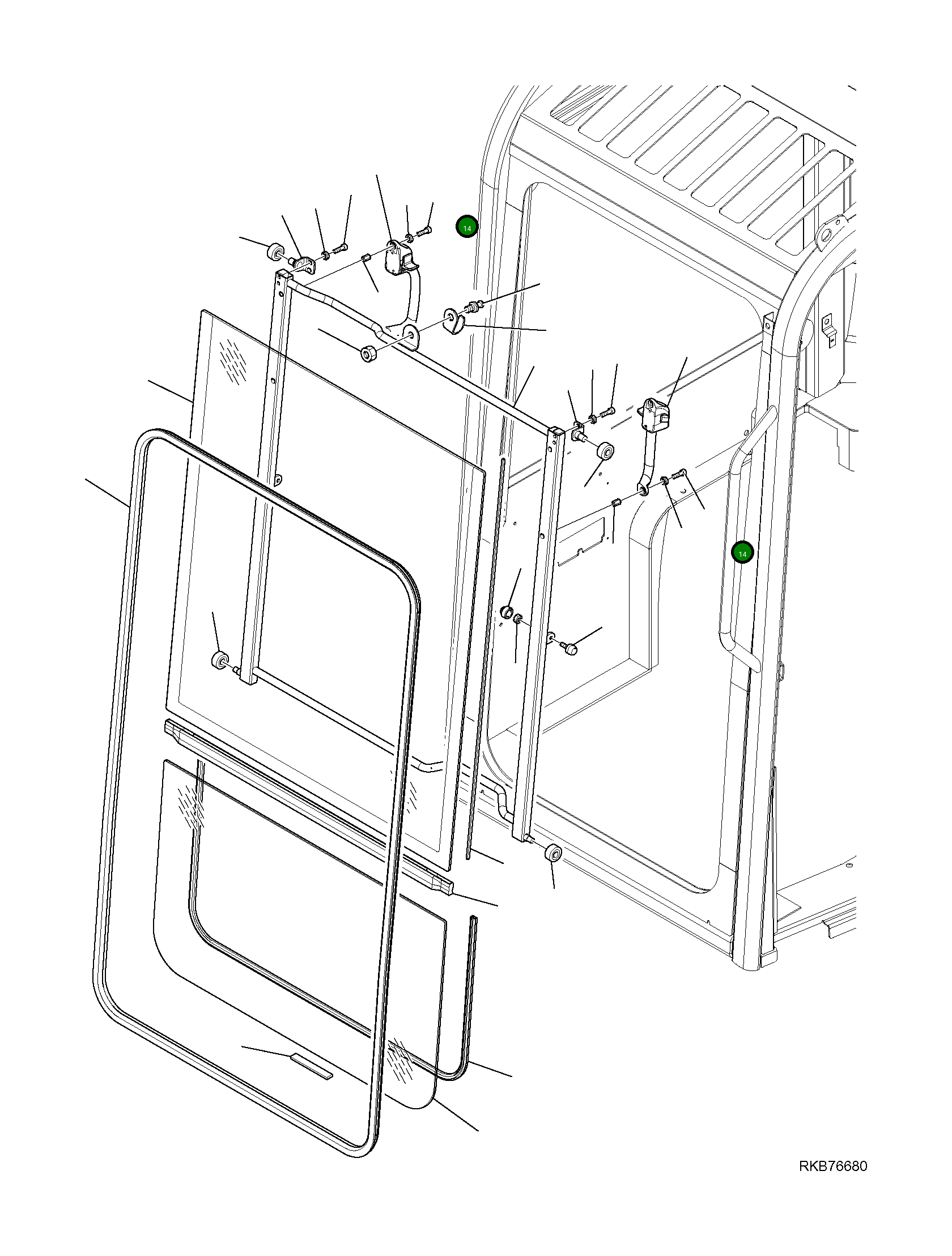 14

14

RKB76680