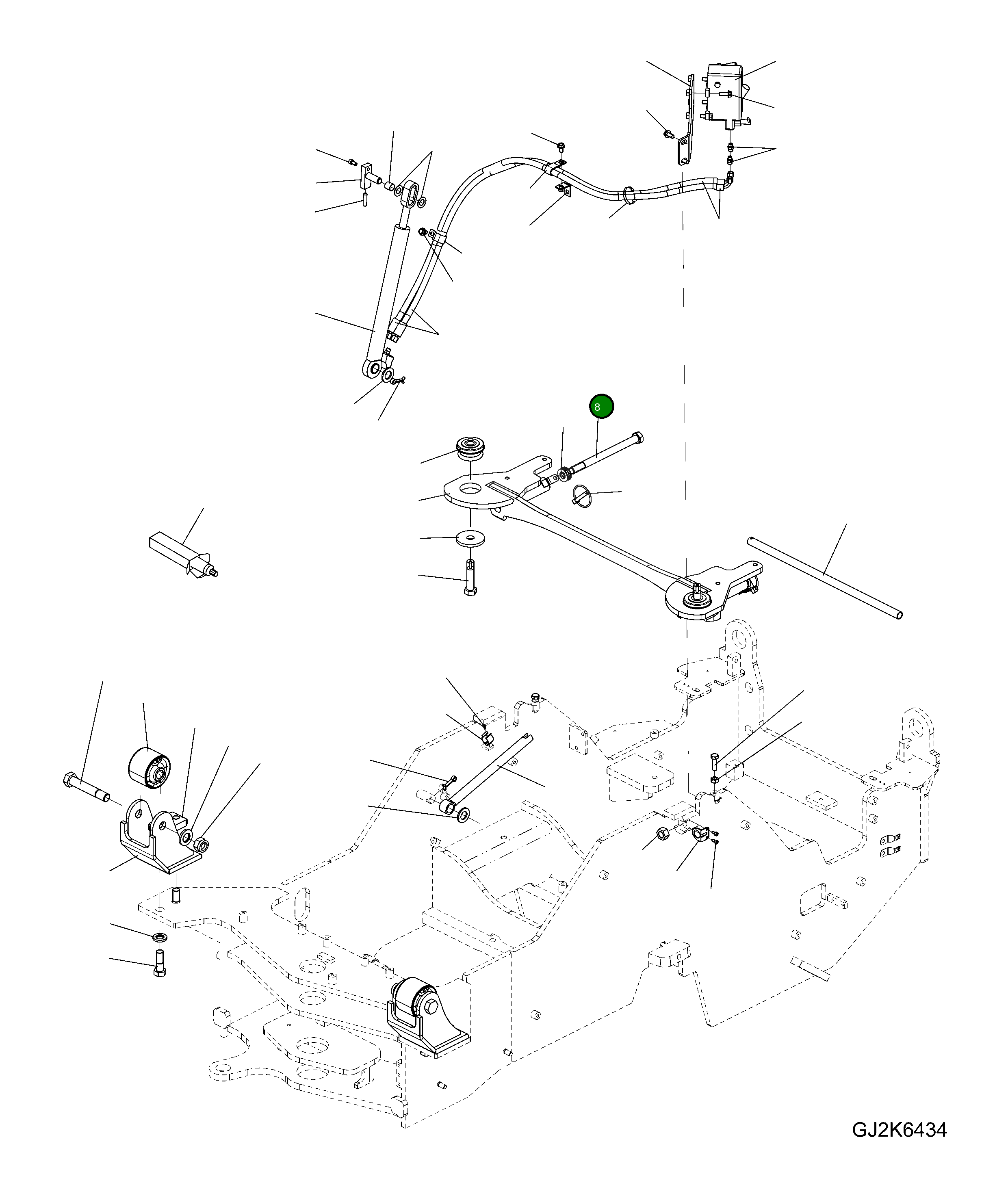 8

GJ2K6434