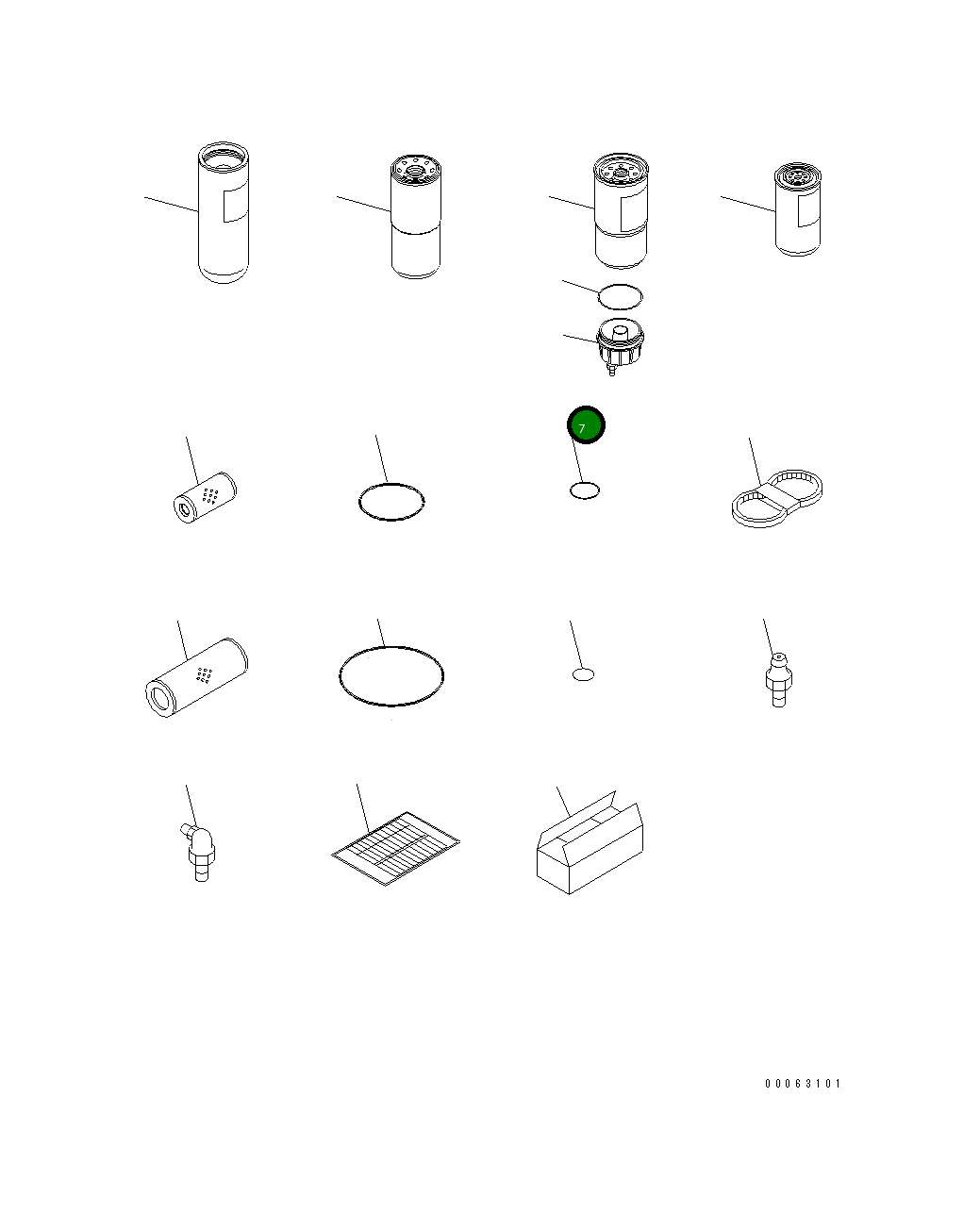 7

00063101