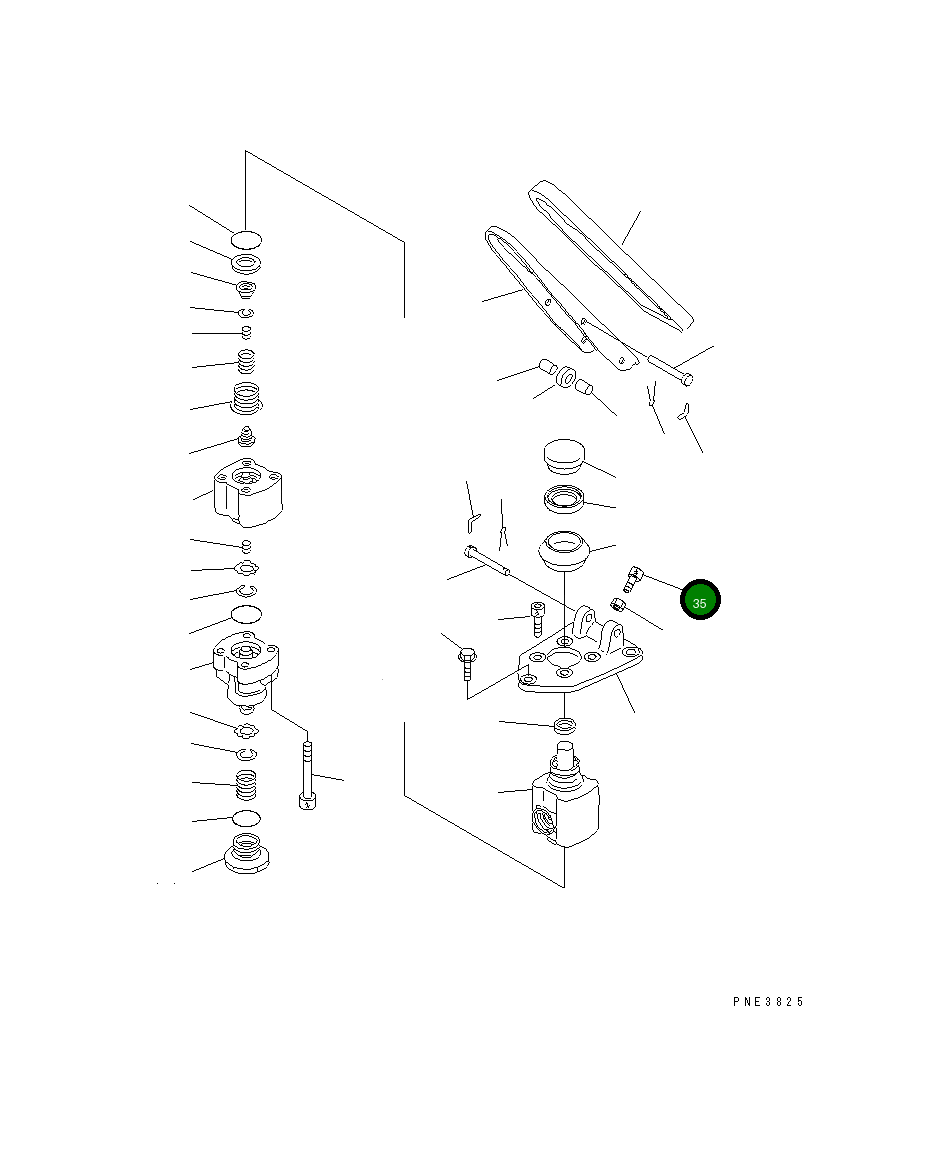 35

PNE3825