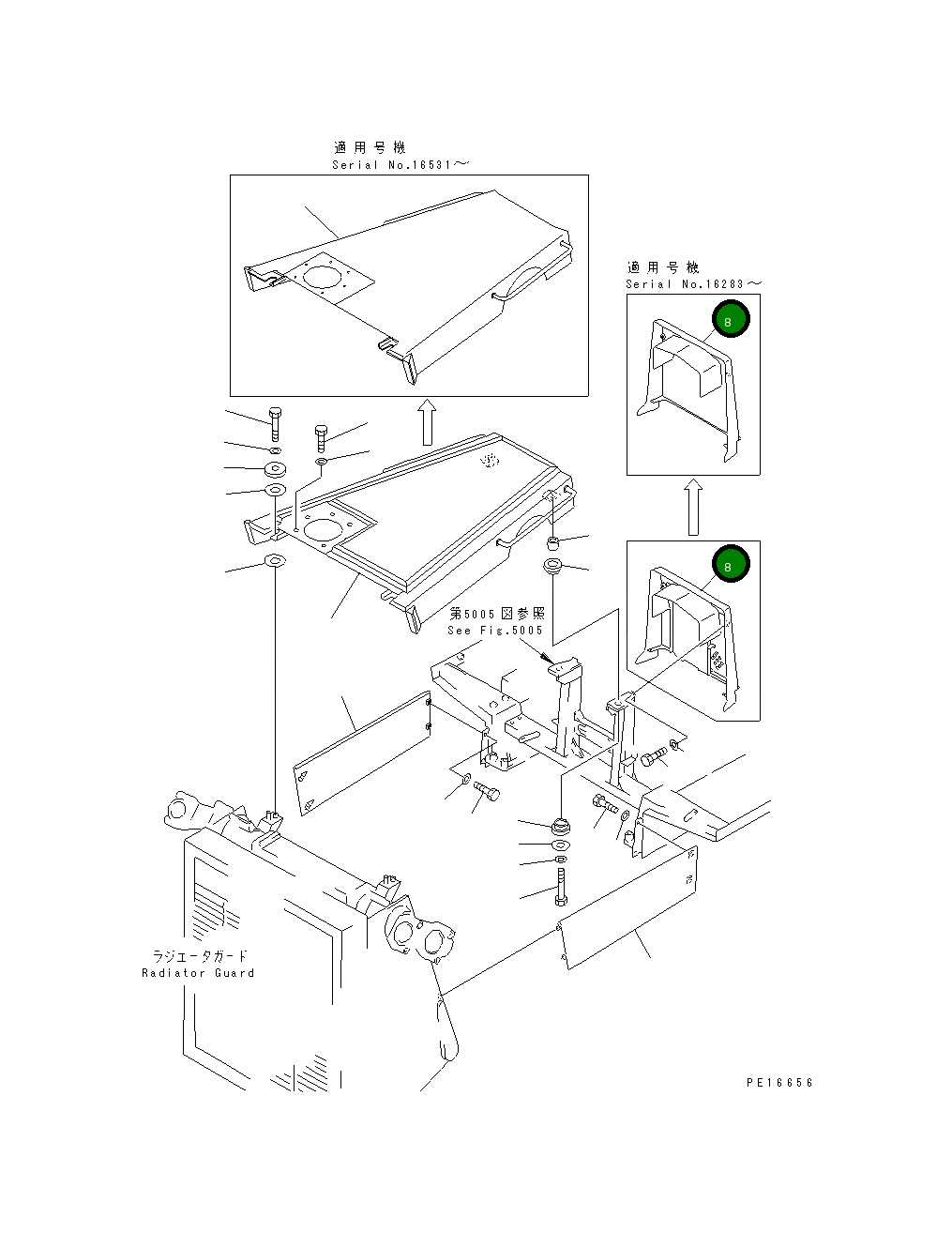 適用号機
Serial No.16531～

適用号機
Serial No.16283～

8

8

第5005図参照
See Fig.5005

ラジエータガード
Radiator Guard

PE16656