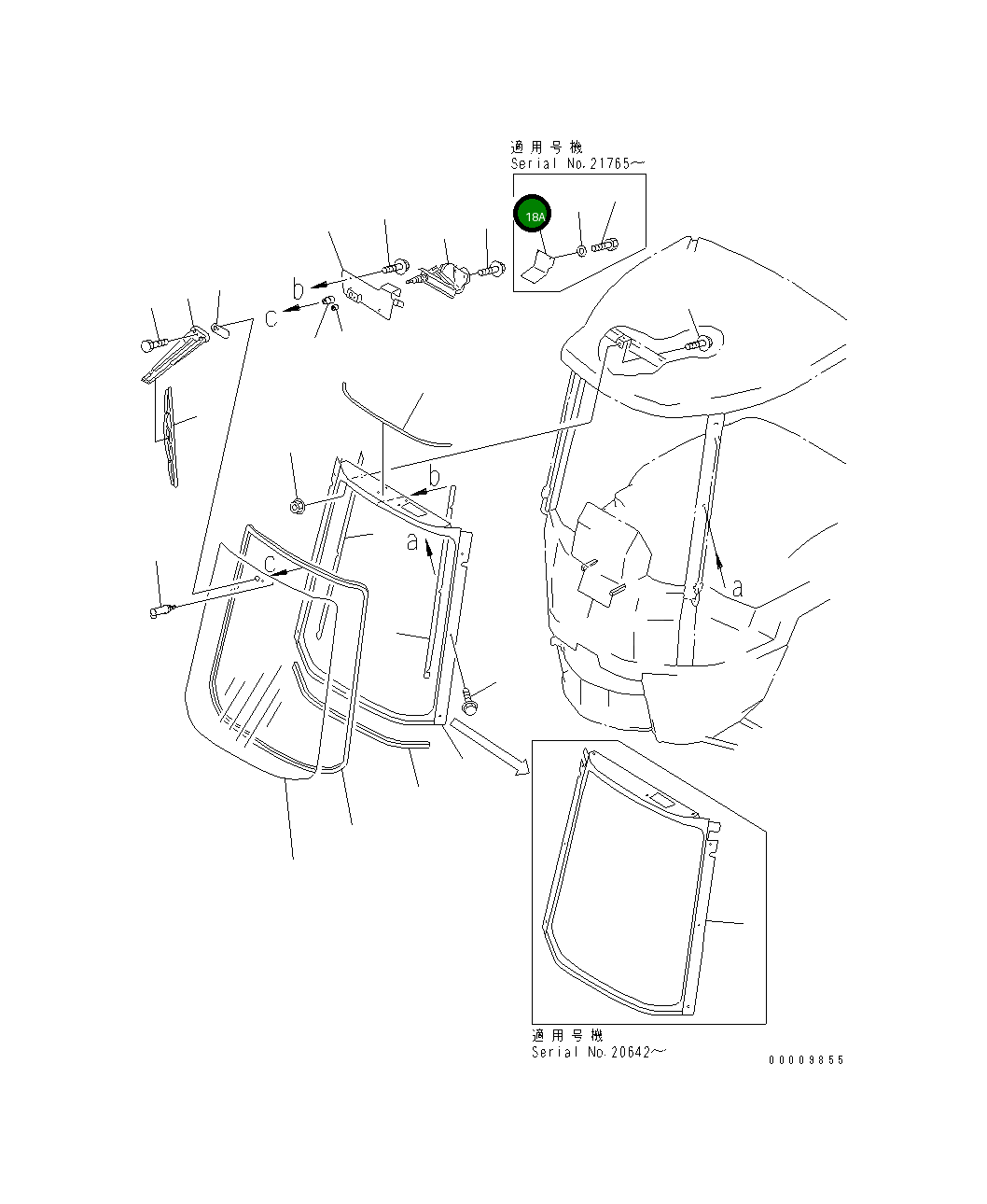 適用号機
Serial No.21765～

18A

b

c

b

a

c

a

適用号機
Serial No.20642～

00009855