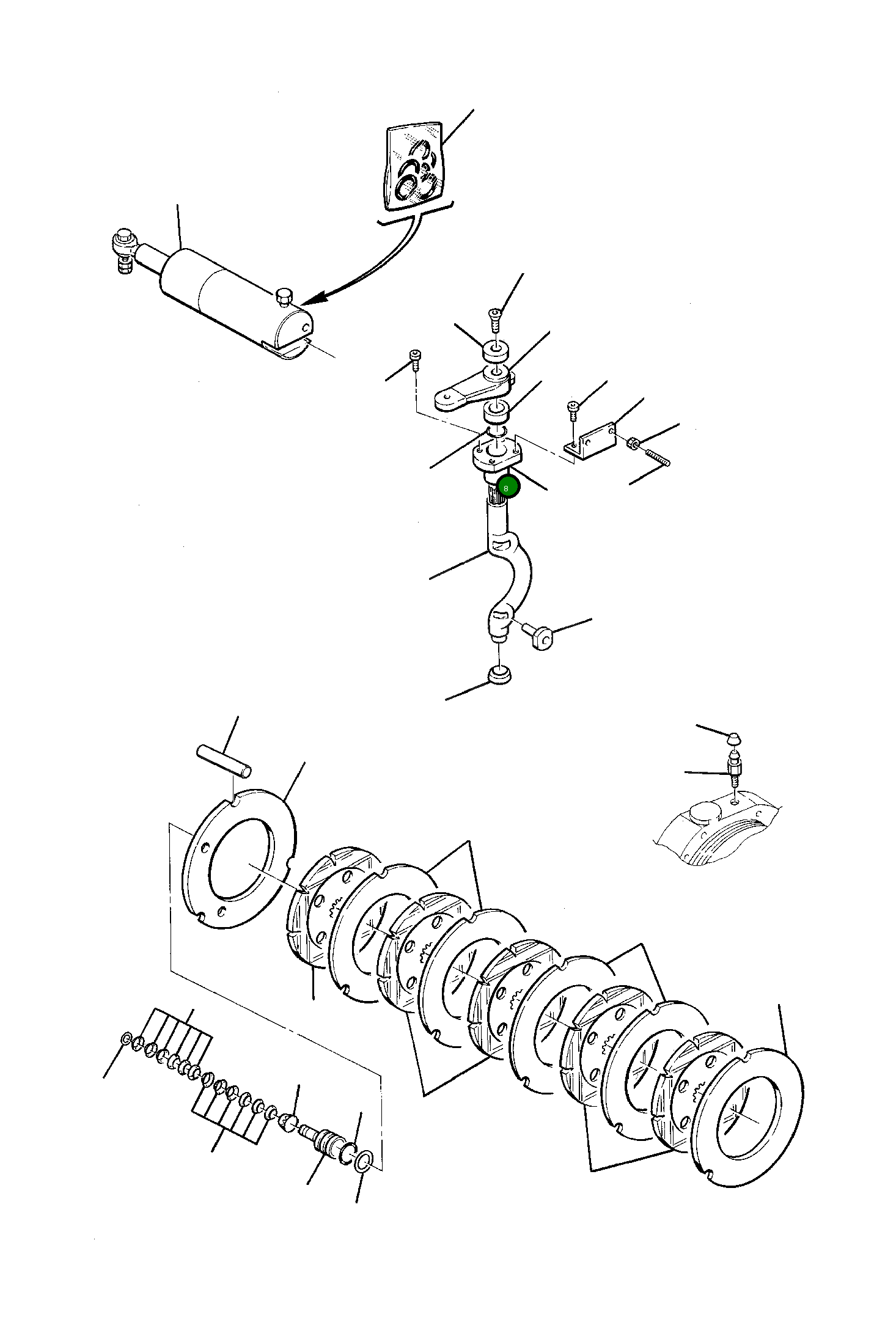 8