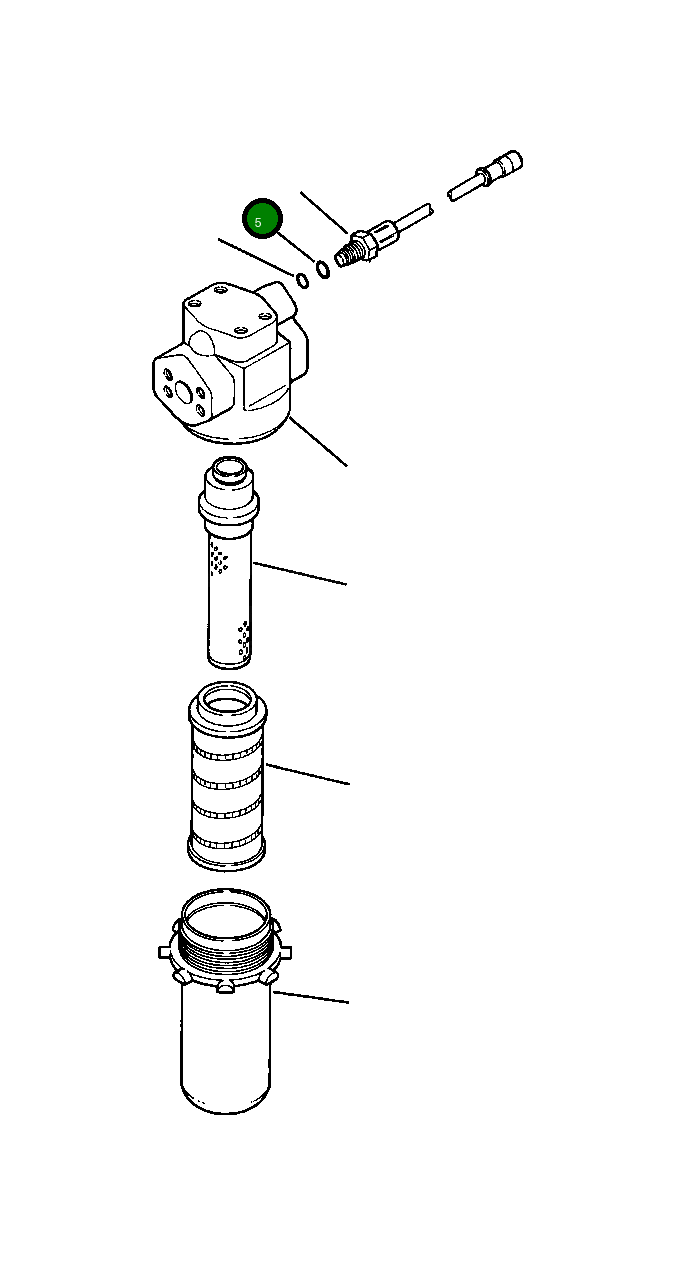 5