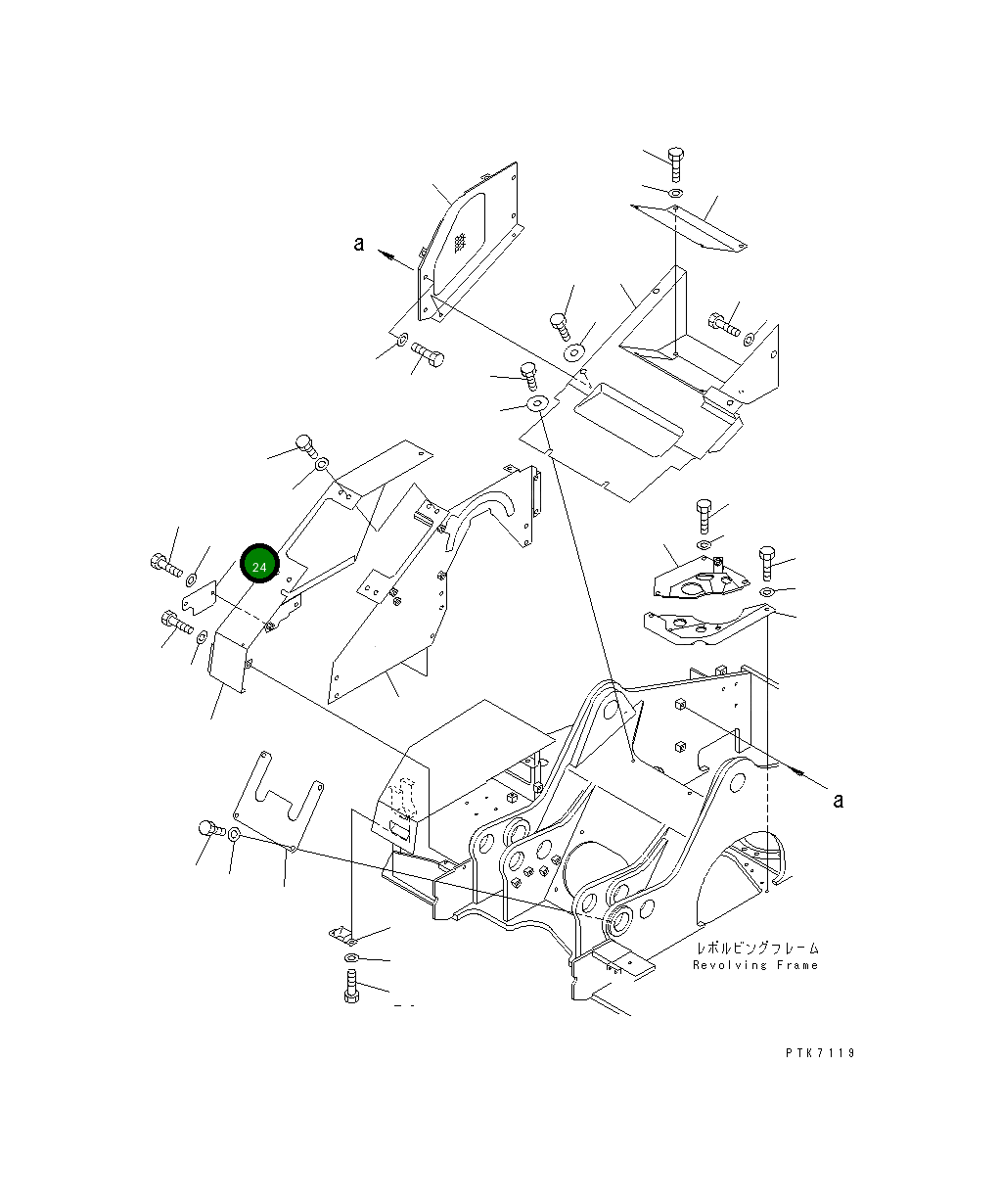 a

24

a

レボルビングフレーム
Revolving Frame

PTK7119