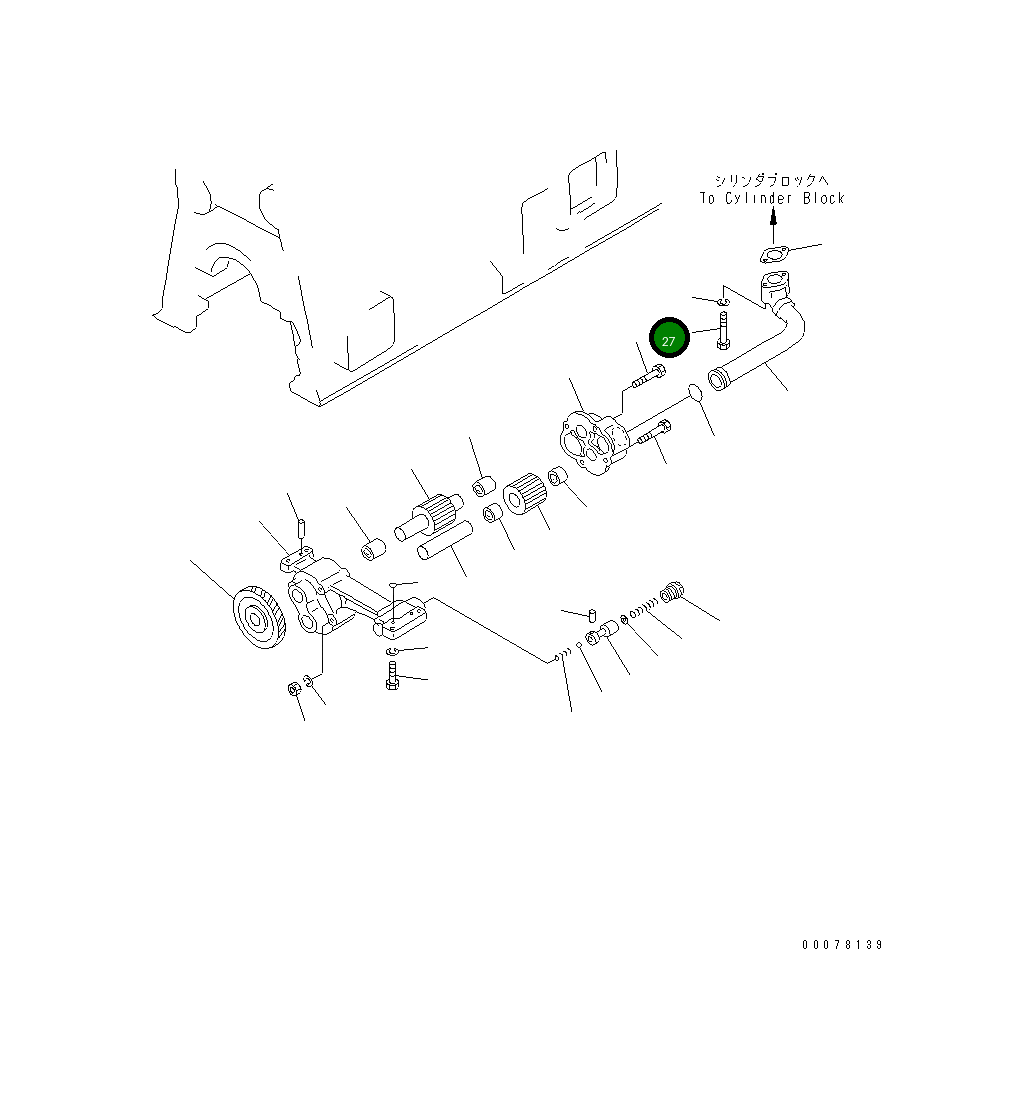 シリンダブロックへ
To Cylinder Block

27

00078139