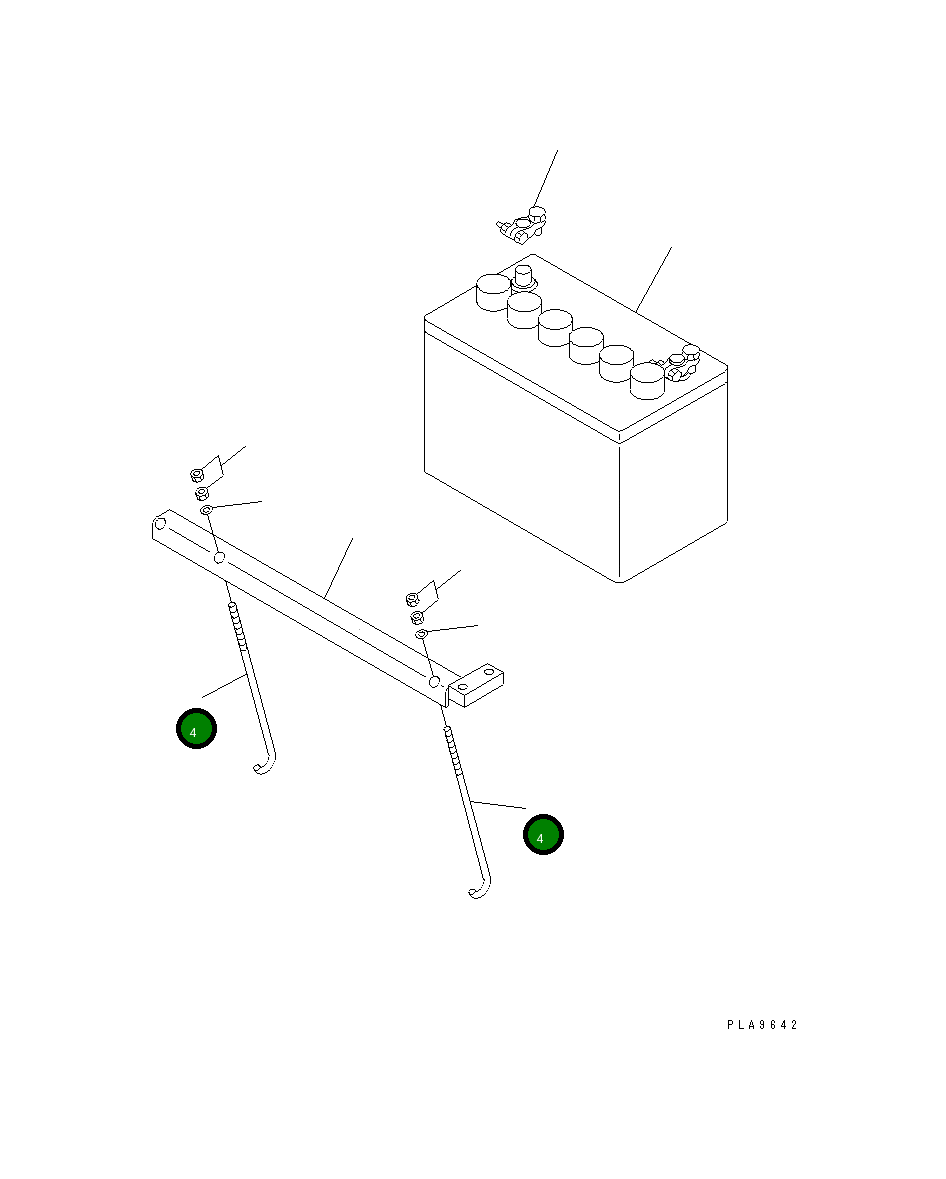 4

4

PLA9642