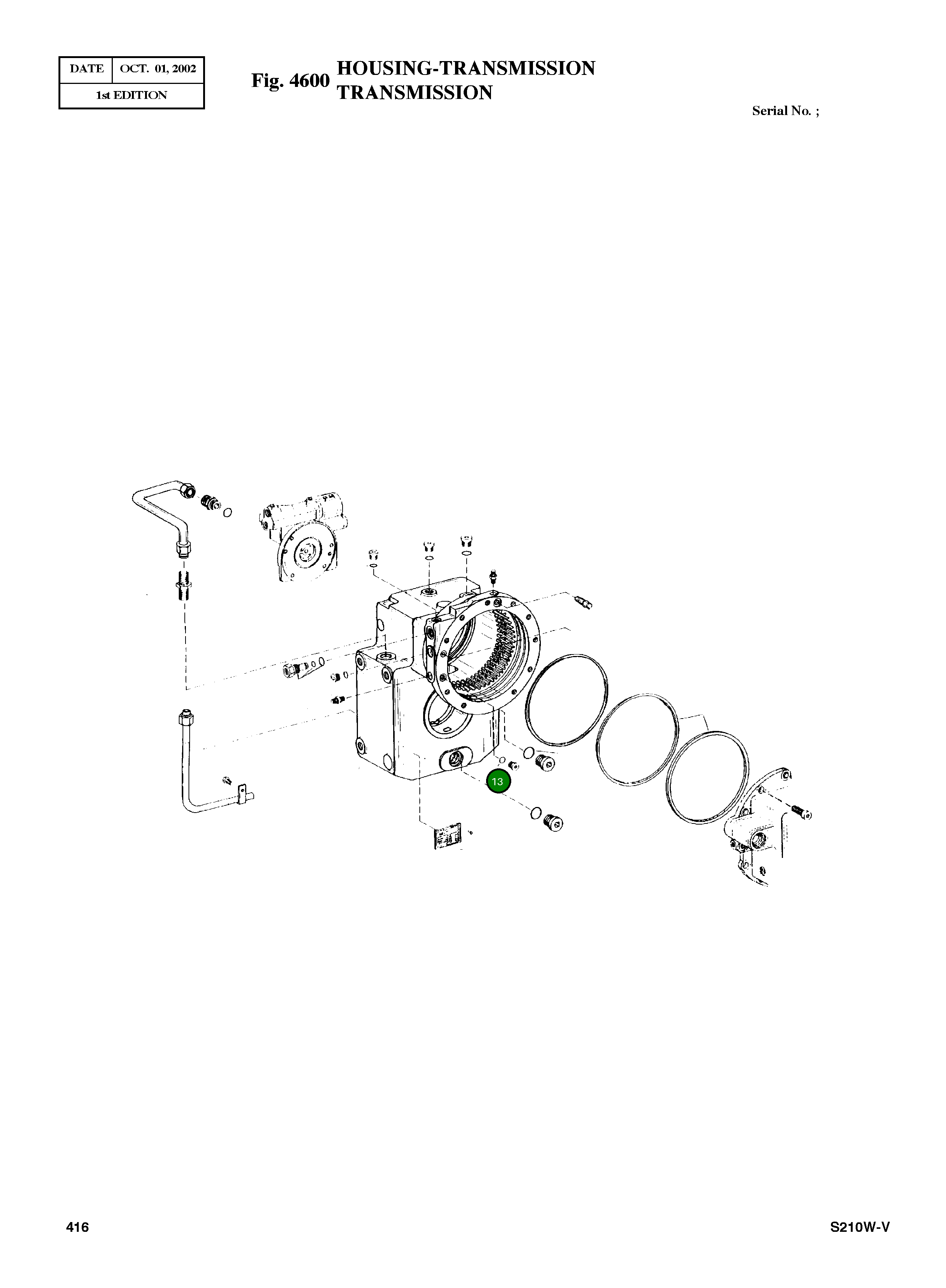 | DATE | OCT. 01, 2002 |
|---|---|
| 1st EDITION | |

Fig. 4600 HOUSING-TRANSMISSION
TRANSMISSION

Serial No. ;

13

416

S210W-V