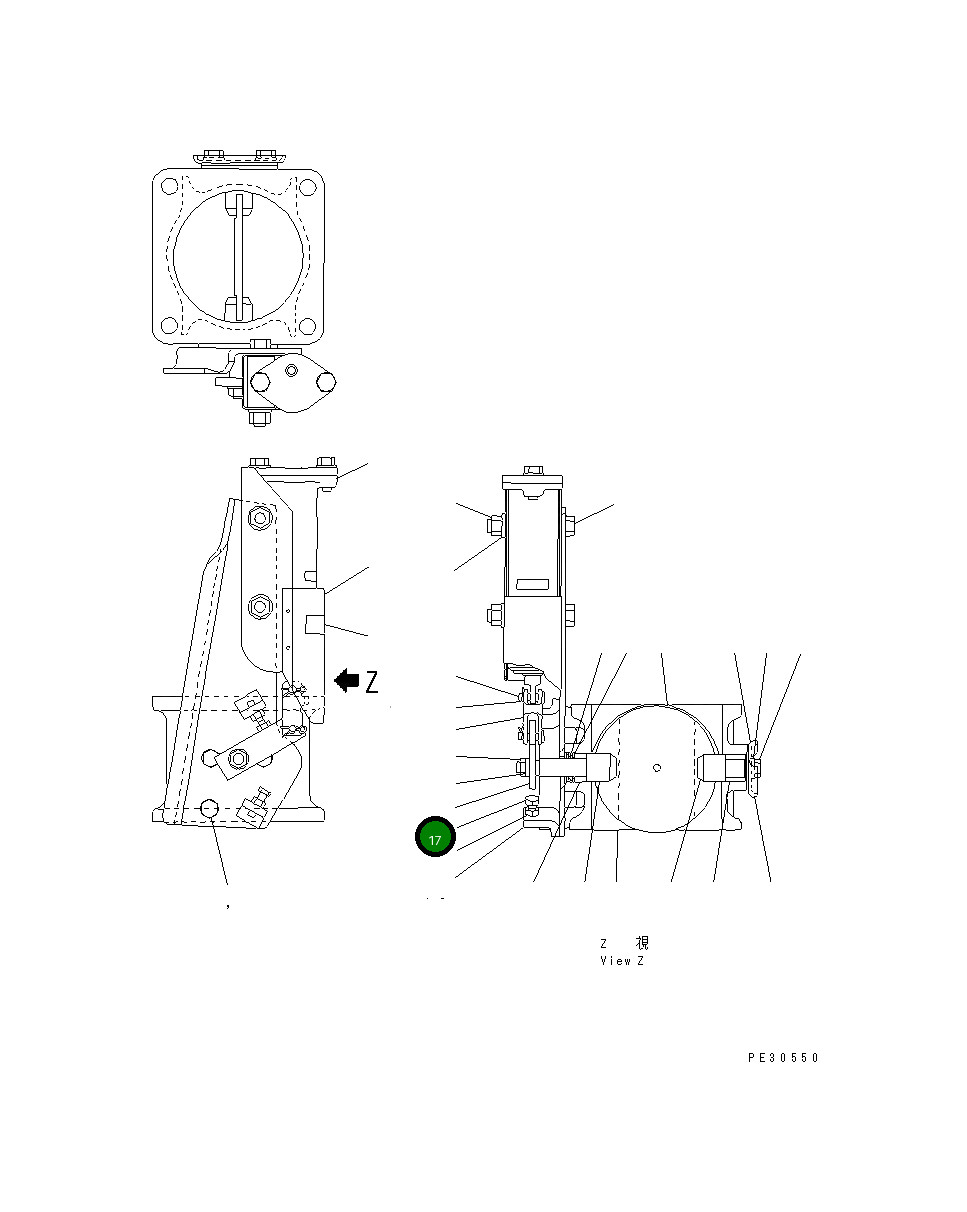 Z

17

Z 視
View Z

PE30550