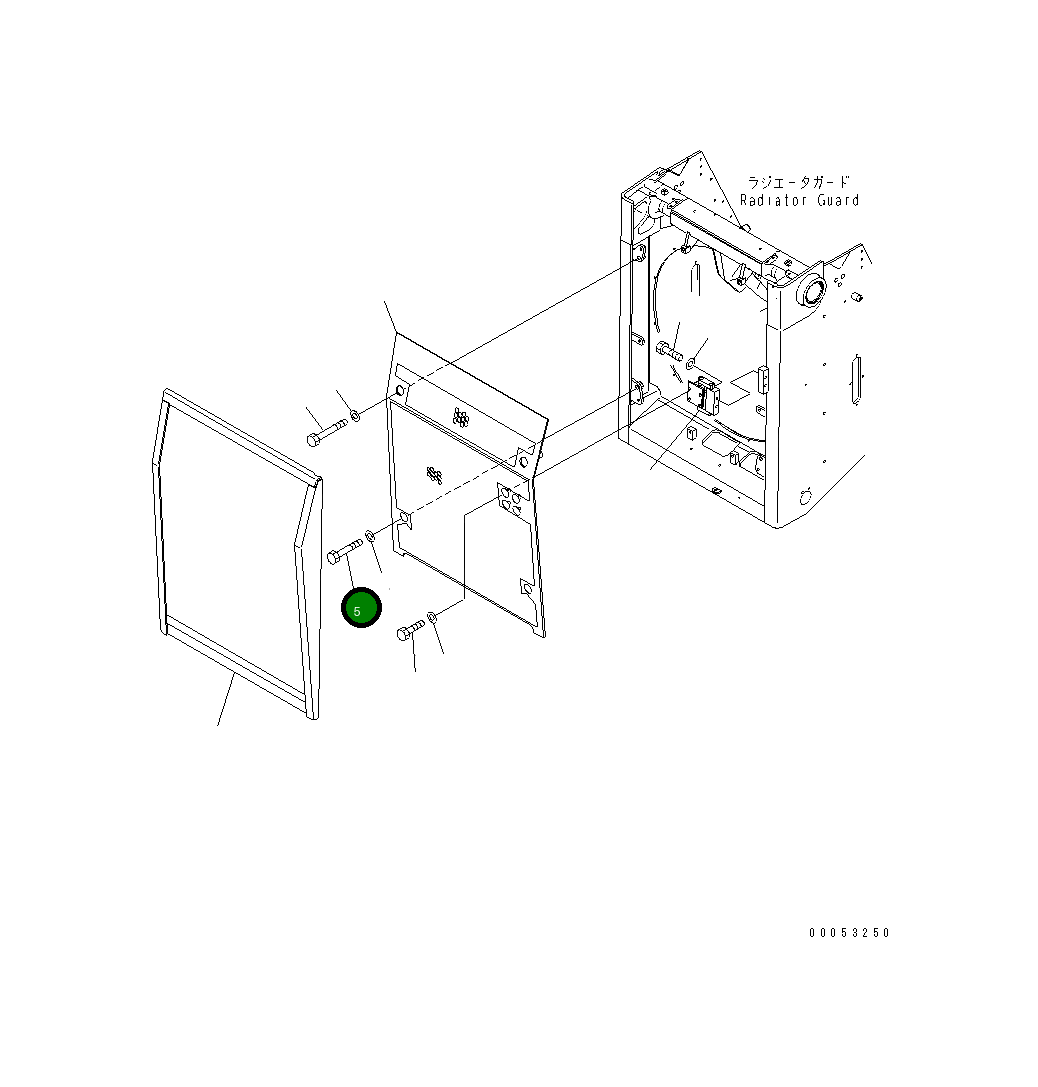 ラジエータガード
Radiator Guard

5

00053250