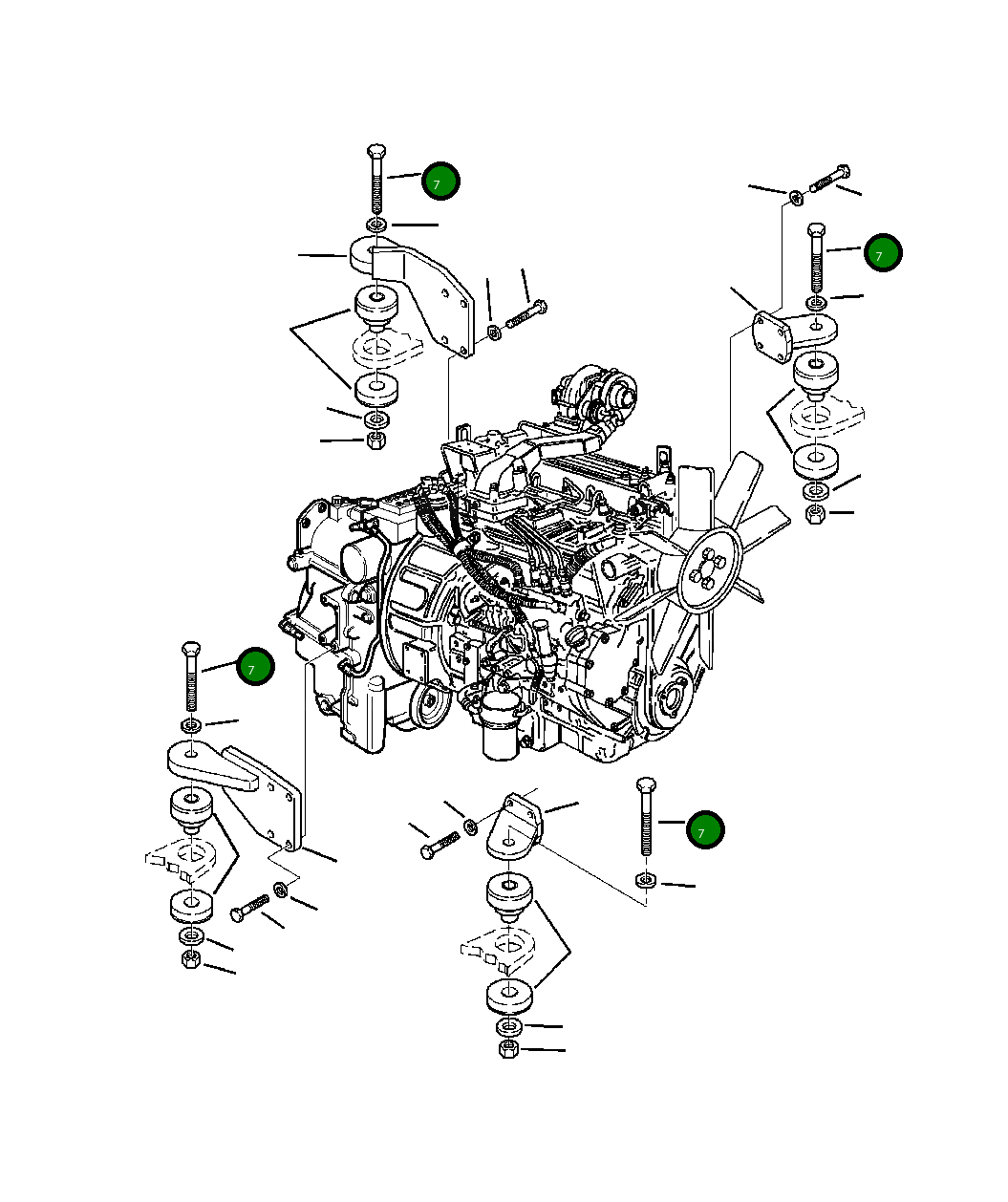 7
7
7
7