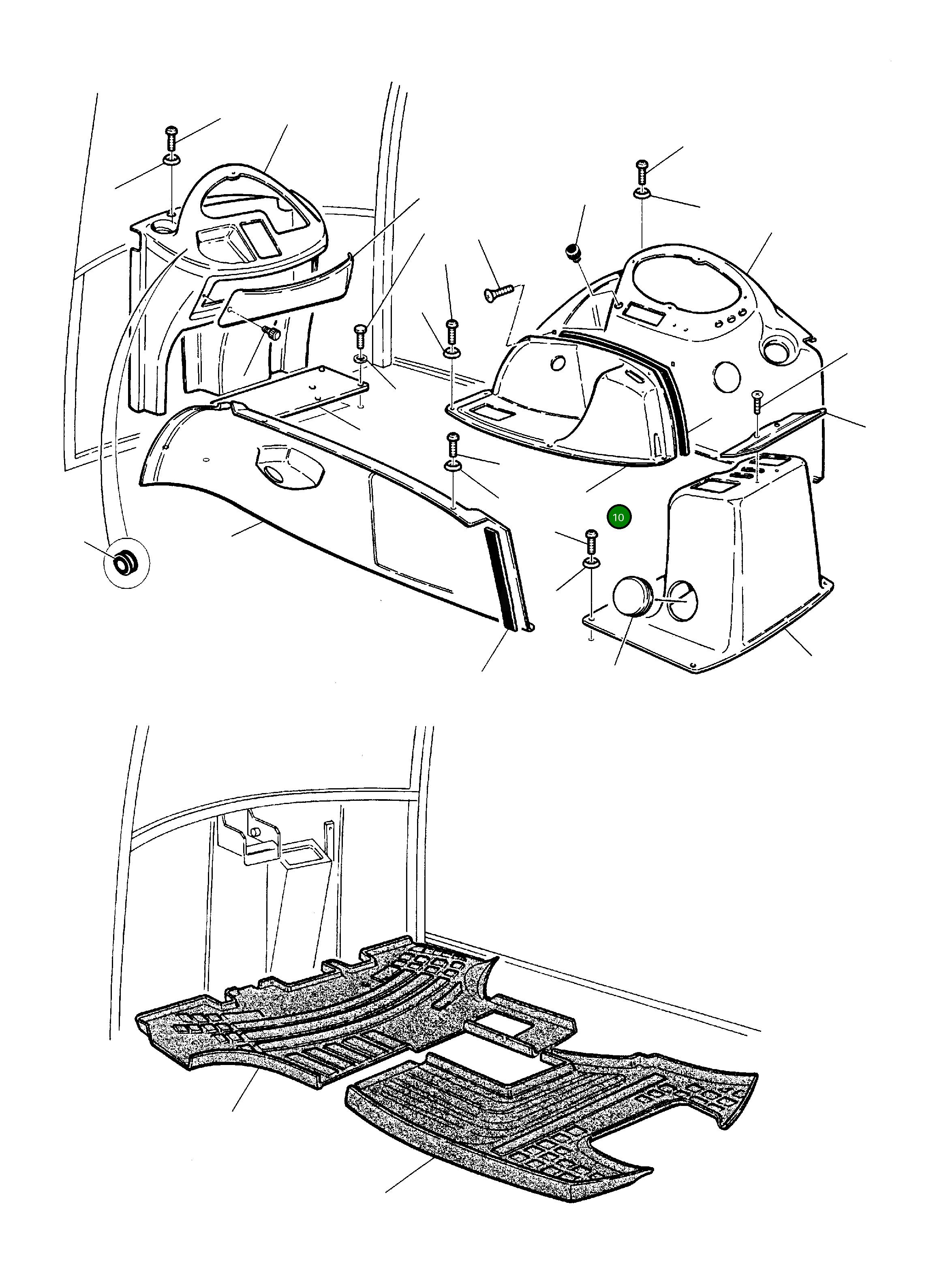 10