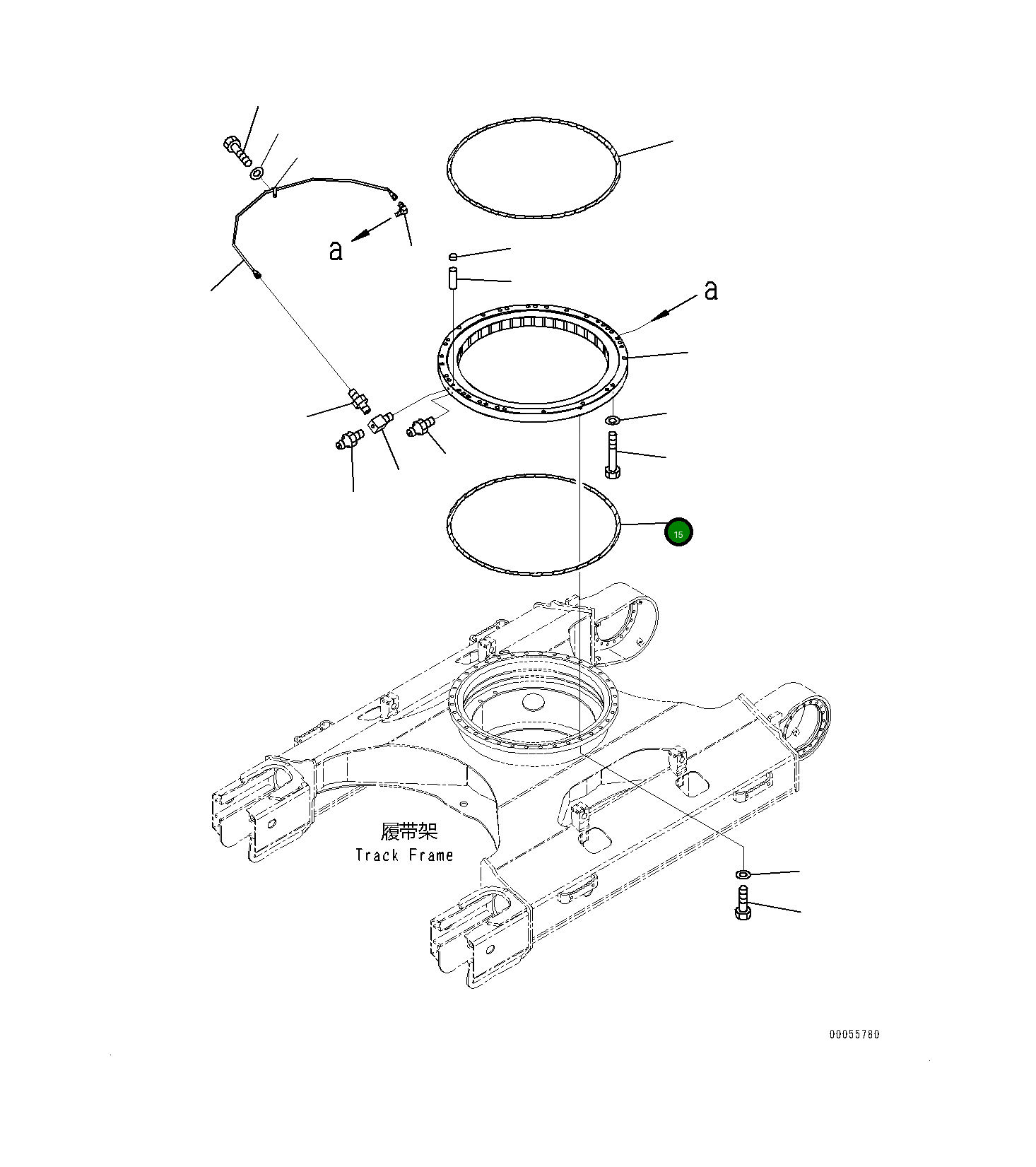 a

a

15

履带架
Track Frame

00055780