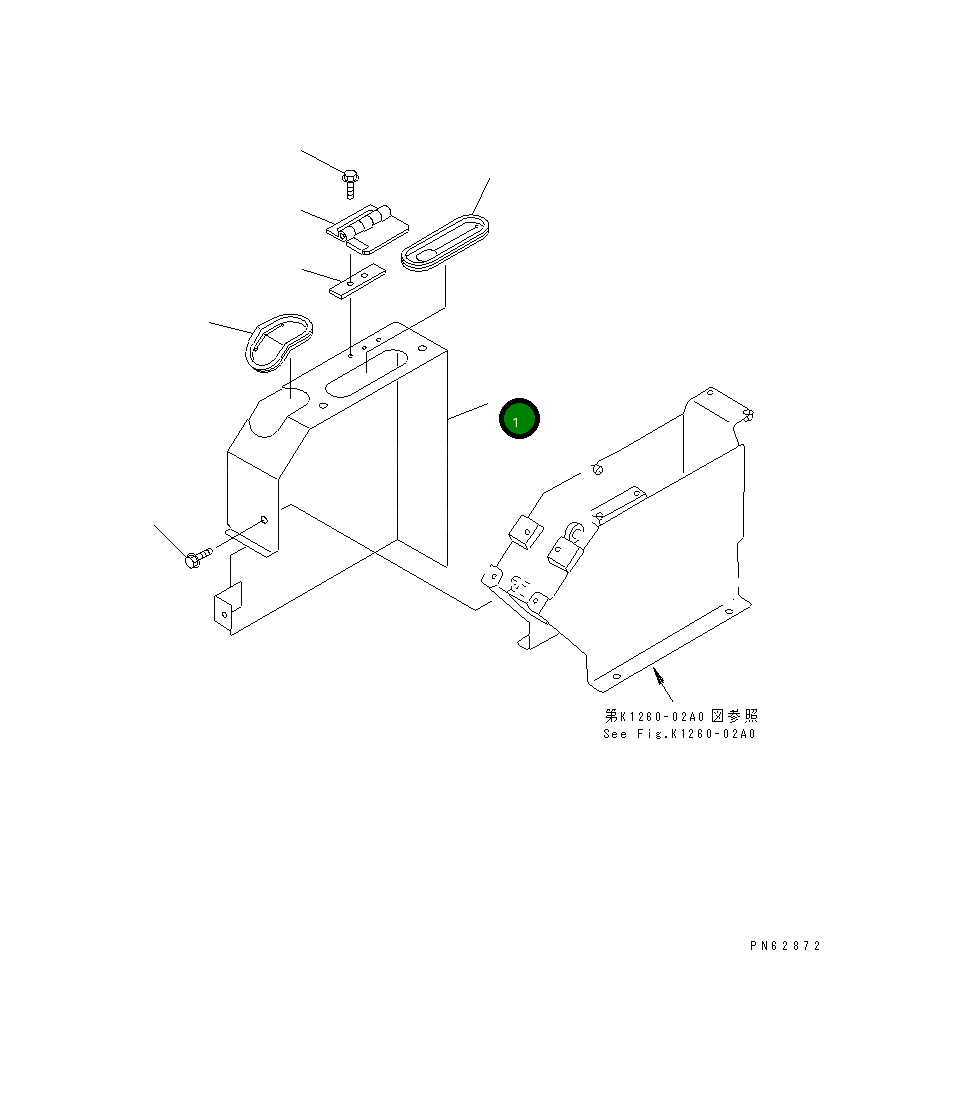 1

第K1260-02A0図参照
See Fig.K1260-02A0

PN62872