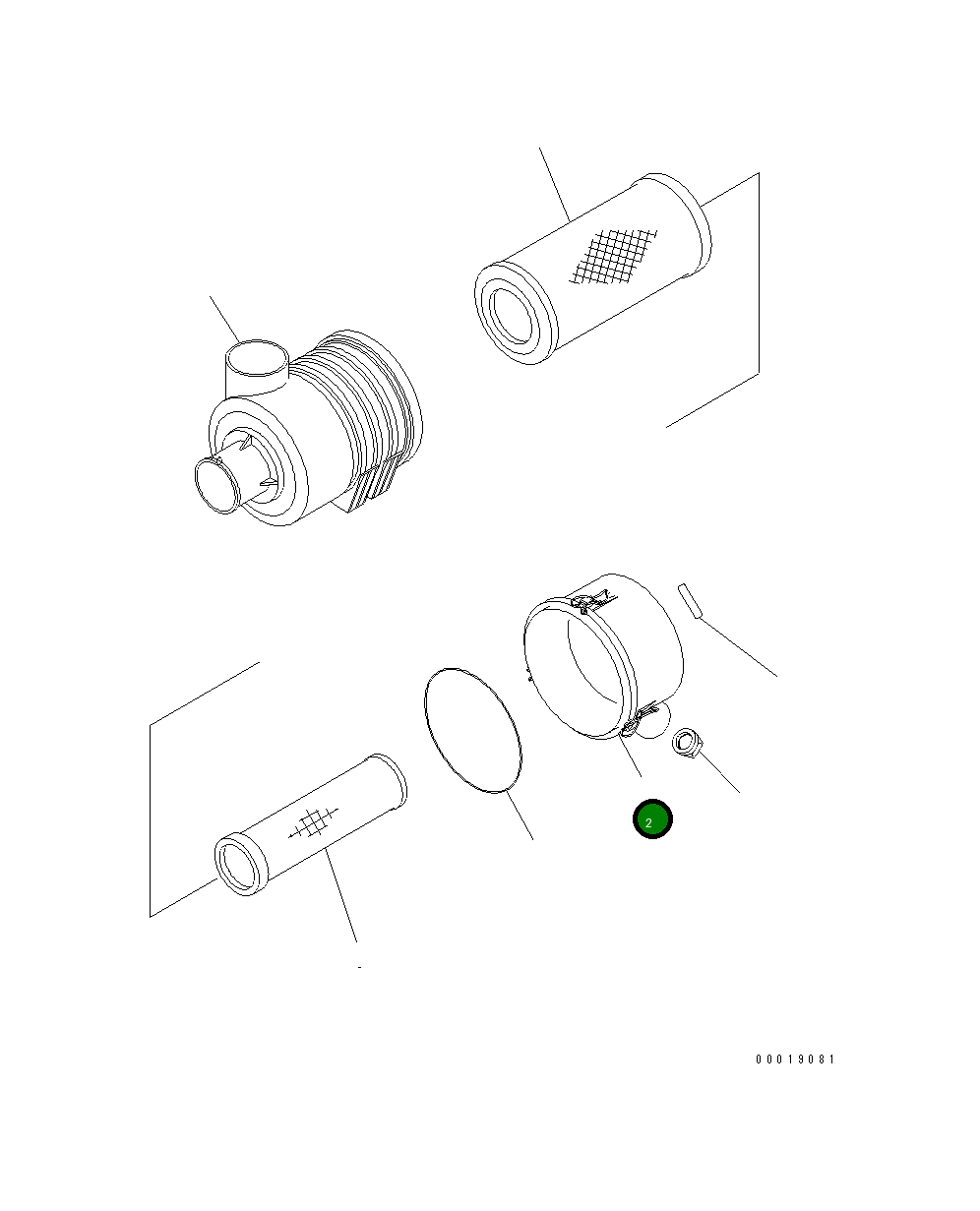 2

00019081