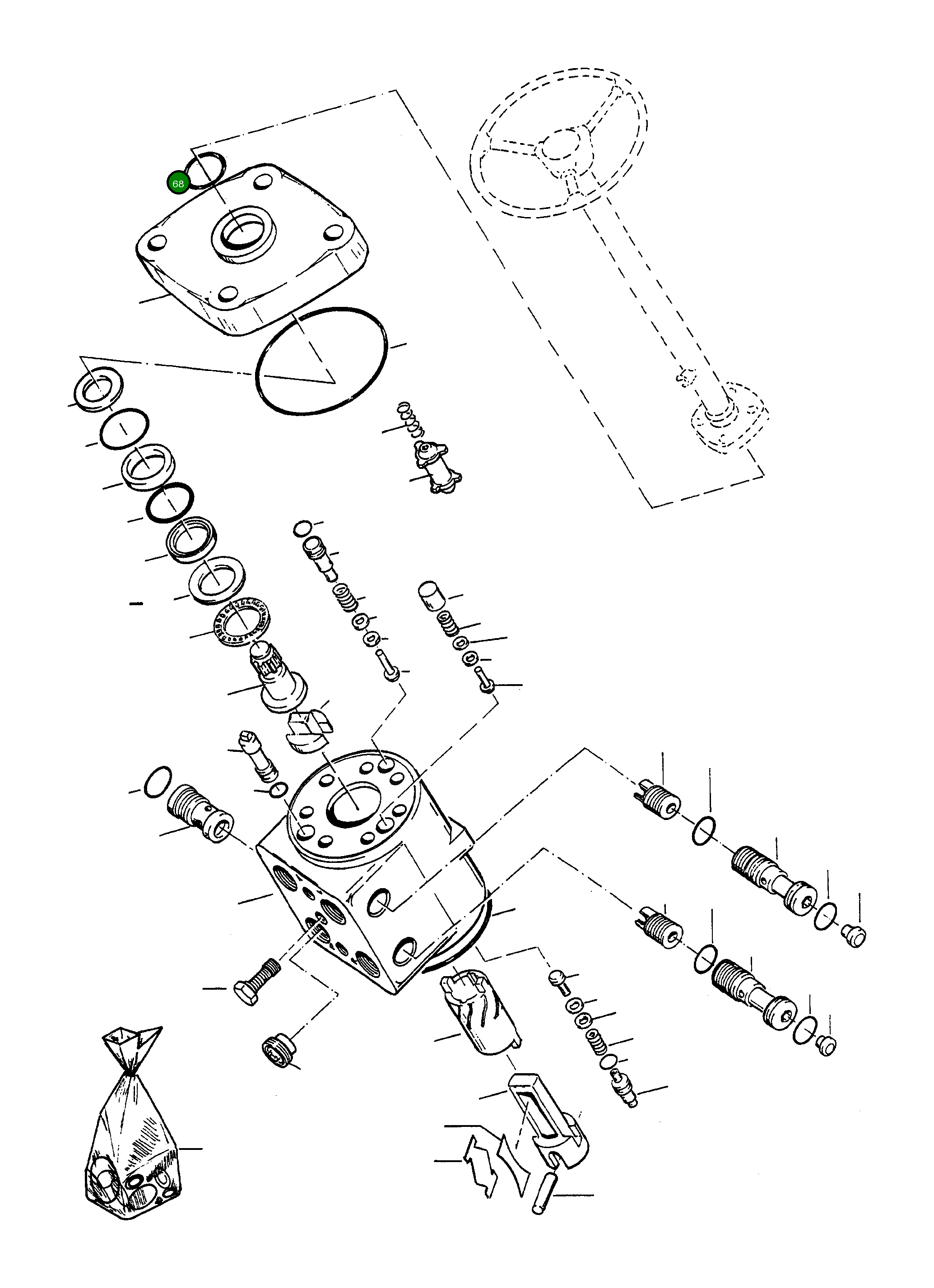 68