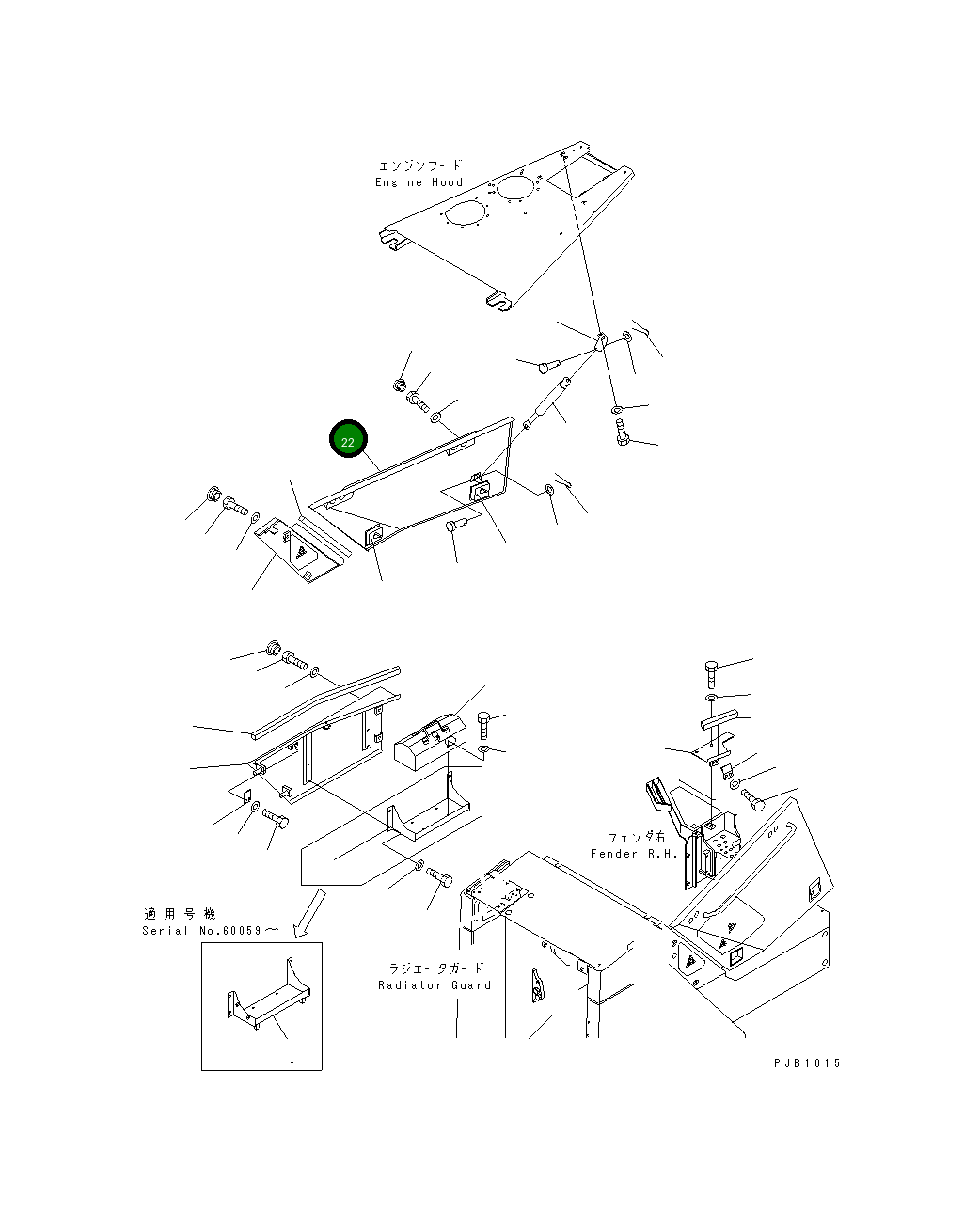 エンジンフード
Engine Hood

22

フェンダ右
Fender R.H.

適用号機
Serial No.60059～

ラジエータガード
Radiator Guard

PJB1015